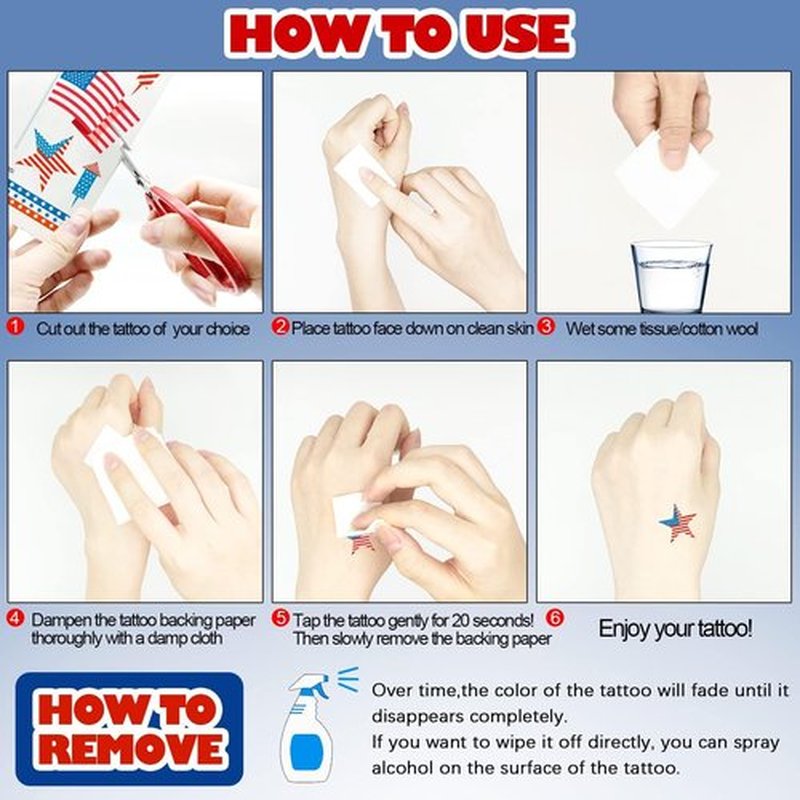 HOW TO USE

1 Cut out the tattoo of your choice

2 Place tattoo face down on clean skin

3 Wet some tissue/cotton wool

4 Dampen the tattoo backing paper thoroughly with a damp cloth

5 Tap the tattoo gently for 20 seconds! Then slowly remove the backing paper

6 Enjoy your tattoo!

HOW TO REMOVE

Over time,the color of the tattoo will fade until it disappears completely.
If you want to wipe it off directly, you can spray alcohol on the surface of the tattoo.