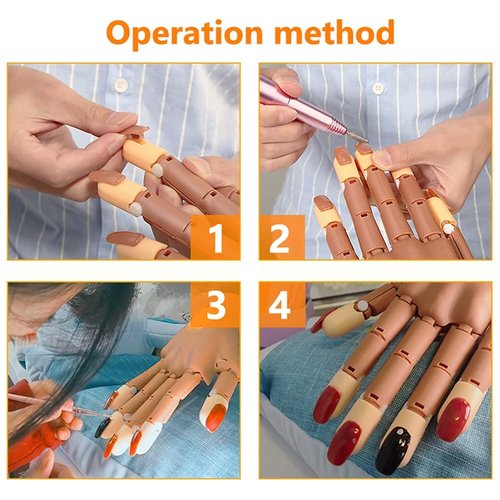 Operation method

1

2

3

4