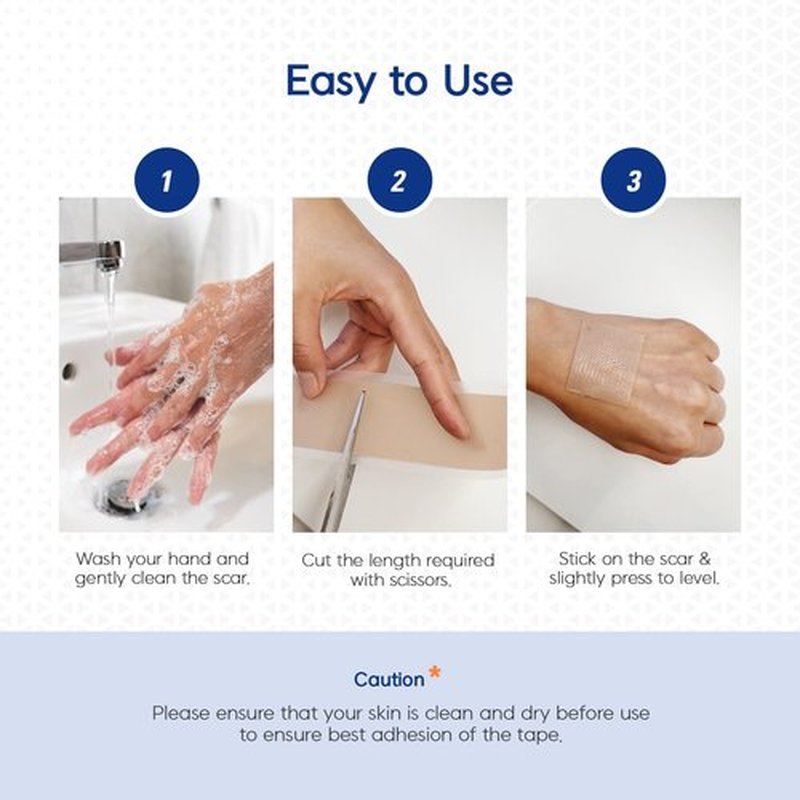 Easy to Use

1

Wash your hand and gently clean the scar.

2

Cut the length required with scissors.

3

Stick on the scar & slightly press to level.

Caution *

Please ensure that your skin is clean and dry before use to ensure best adhesion of the tape.