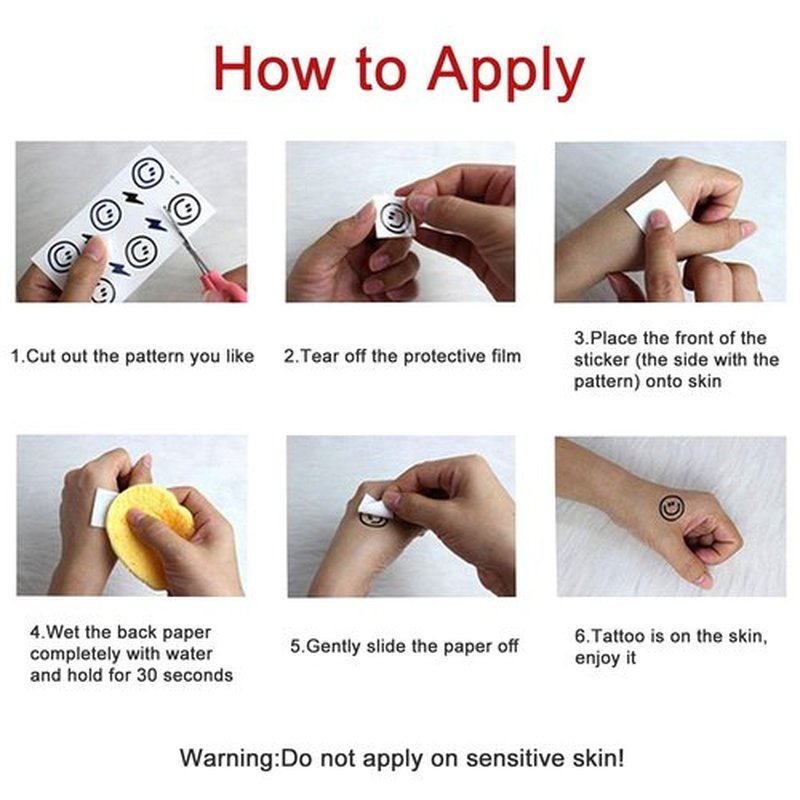 How to Apply

1.Cut out the pattern you like

2.Tear off the protective film

3.Place the front of the sticker (the side with the pattern) onto skin

4.Wet the back paper completely with water and hold for 30 seconds

5.Gently slide the paper off

6.Tattoo is on the skin, enjoy it

Warning:Do not apply on sensitive skin!