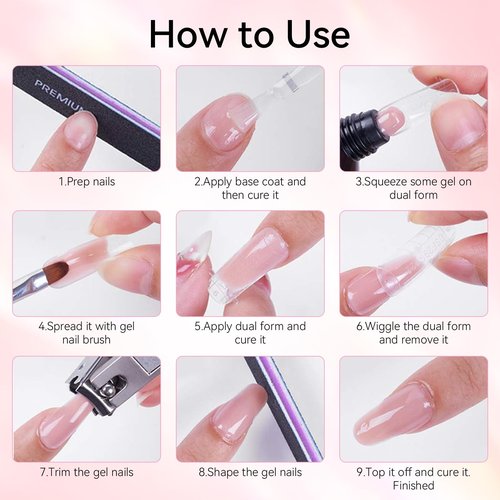 How to Use

PREMIUM

1.Prep nails

2.Apply base coat and then cure it

3.Squeeze some gel on dual form

4.Spread it with gel nail brush

5.Apply dual form and cure it

6.Wiggle the dual form and remove it

7.Trim the gel nails

8.Shape the gel nails

9.Top it off and cure it. Finished