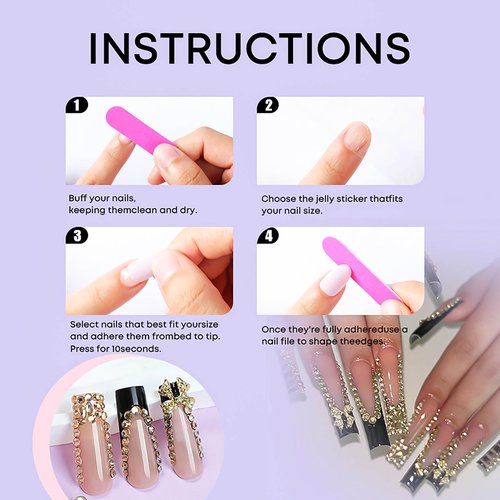 INSTRUCTIONS

1

Buff your nails, keeping themclean and dry.

2

Choose the jelly sticker thatfits your nail size.

3

Select nails that best fit yoursize and adhere them frombed to tip. Press for 10seconds.

4

Once they're fully adhereduse a nail file to shape theedges.