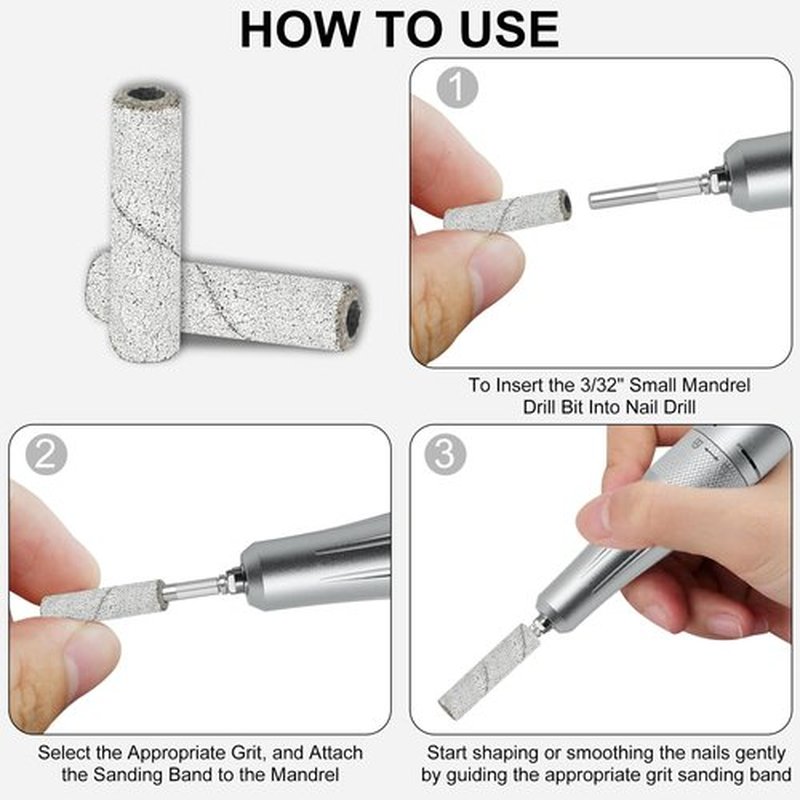 HOW TO USE

1

To Insert the 3/32" Small Mandrel Drill Bit Into Nail Drill

2

Select the Appropriate Grit, and Attach the Sanding Band to the Mandrel

3

Start shaping or smoothing the nails gently by guiding the appropriate grit sanding band