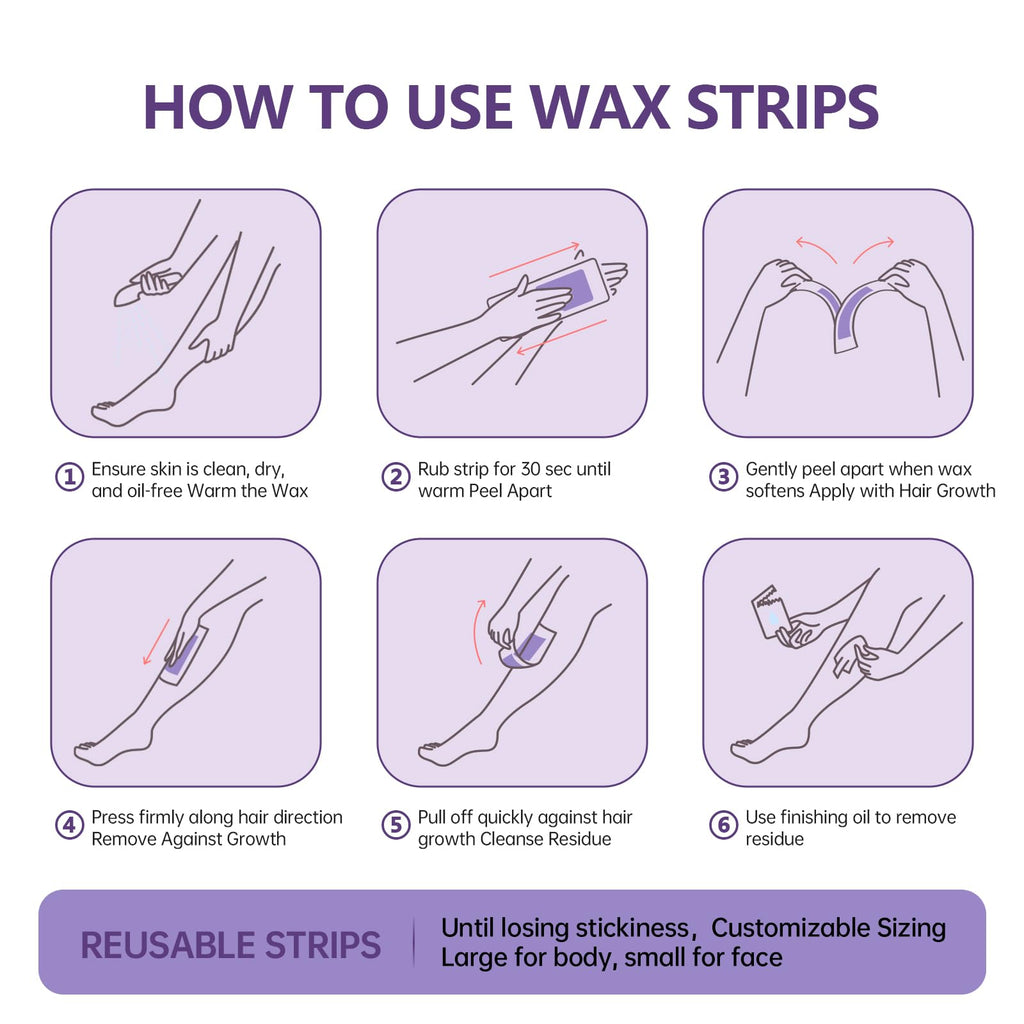 HOW TO USE WAX STRIPS

① Ensure skin is clean, dry, and oil-free Warm the Wax

② Rub strip for 30 sec until warm Peel Apart

③ Gently peel apart when wax softens Apply with Hair Growth

④ Press firmly along hair direction Remove Against Growth

⑤ Pull off quickly against hair growth Cleanse Residue

⑥ Use finishing oil to remove residue

REUSABLE STRIPS

Until losing stickiness, Customizable Sizing
Large for body, small for face