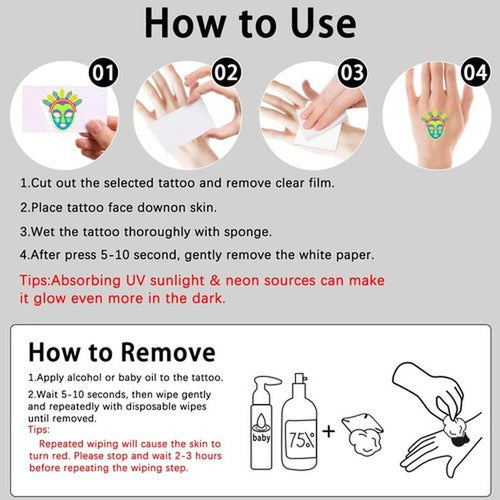 How to Use

01

02

03

04

1.Cut out the selected tattoo and remove clear film.

2.Place tattoo face downon skin.

3.Wet the tattoo thoroughly with sponge.

4.After press 5-10 second, gently remove the white paper.

Tips:Absorbing UV sunlight & neon sources can make it glow even more in the dark.

How to Remove

1.Apply alcohol or baby oil to the tattoo.

2.Wait 5-10 seconds, then wipe gently and repeatedly with disposable wipes until removed.

Tips:

Repeated wiping will cause the skin to turn red. Please stop and wait 2-3 hours before repeating the wiping step.

baby

75%

+