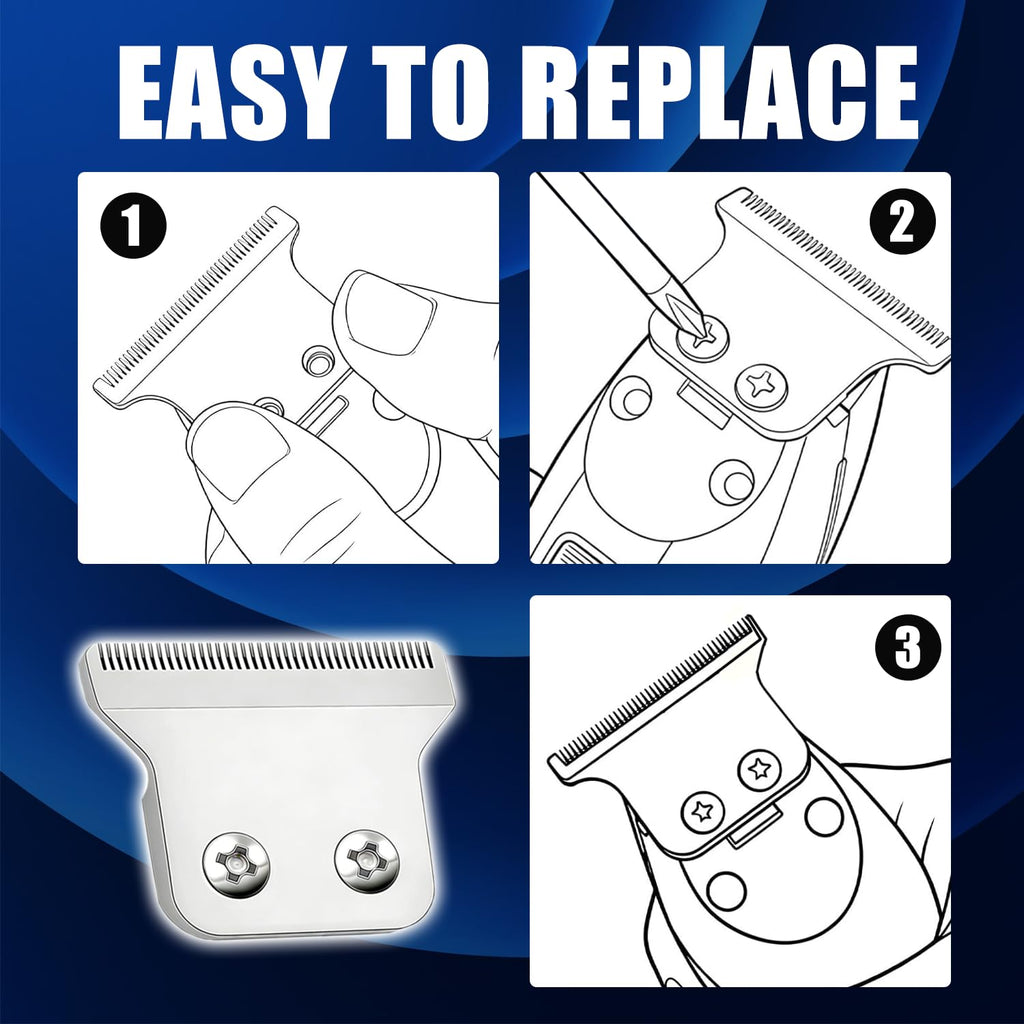 EASY TO REPLACE

1

2

3