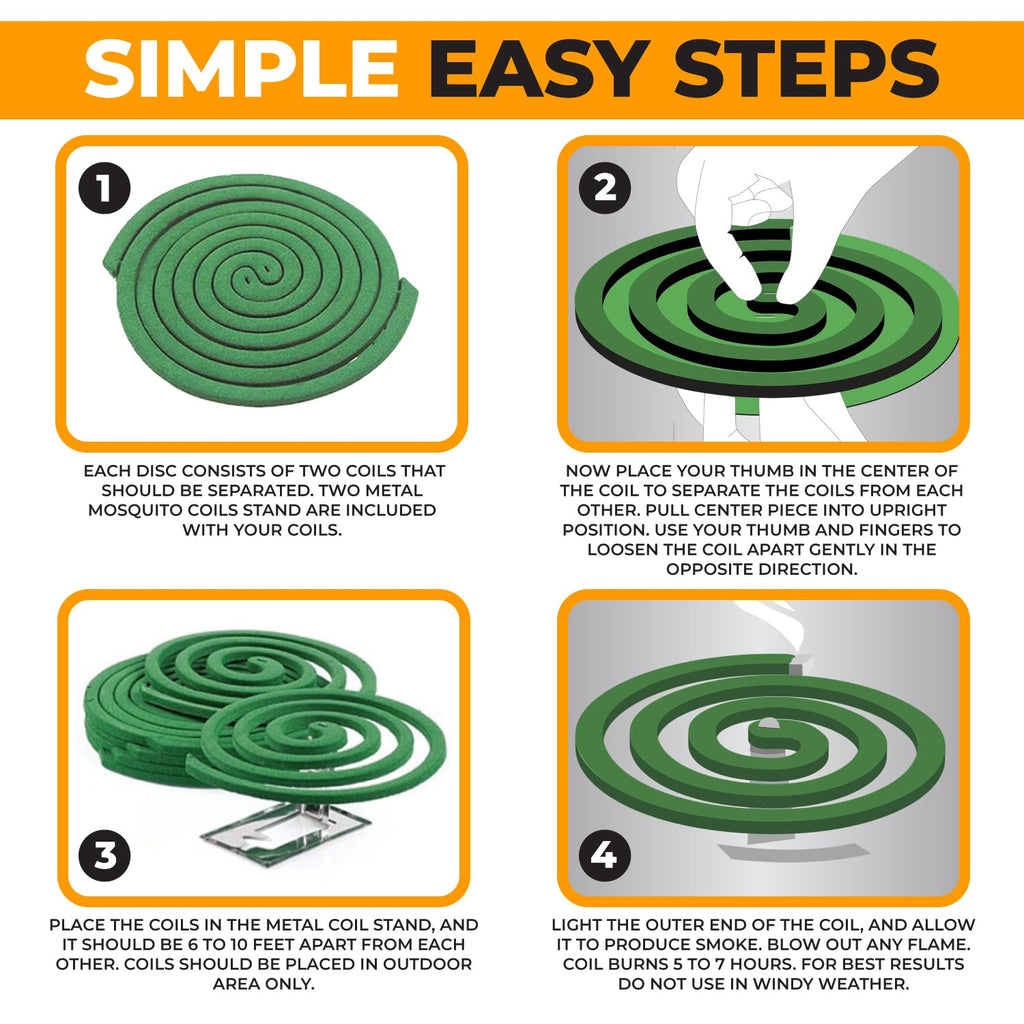 SIMPLE EASY STEPS

1

EACH DISC CONSISTS OF TWO COILS THAT SHOULD BE SEPARATED. TWO METAL MOSQUITO COILS STAND ARE INCLUDED WITH YOUR COILS.

2

NOW PLACE YOUR THUMB IN THE CENTER OF THE COIL TO SEPARATE THE COILS FROM EACH OTHER. PULL CENTER PIECE INTO UPRIGHT POSITION. USE YOUR THUMB AND FINGERS TO LOOSEN THE COIL APART GENTLY IN THE OPPOSITE DIRECTION.

3

PLACE THE COILS IN THE METAL COIL STAND, AND IT SHOULD BE 6 TO 10 FEET APART FROM EACH OTHER. COILS SHOULD BE PLACED IN OUTDOOR AREA ONLY.

4

LIGHT THE OUTER END OF THE COIL, AND ALLOW IT TO PRODUCE SMOKE. BLOW OUT ANY FLAME. COIL BURNS 5 TO 7 HOURS. FOR BEST RESULTS DO NOT USE IN WINDY WEATHER.