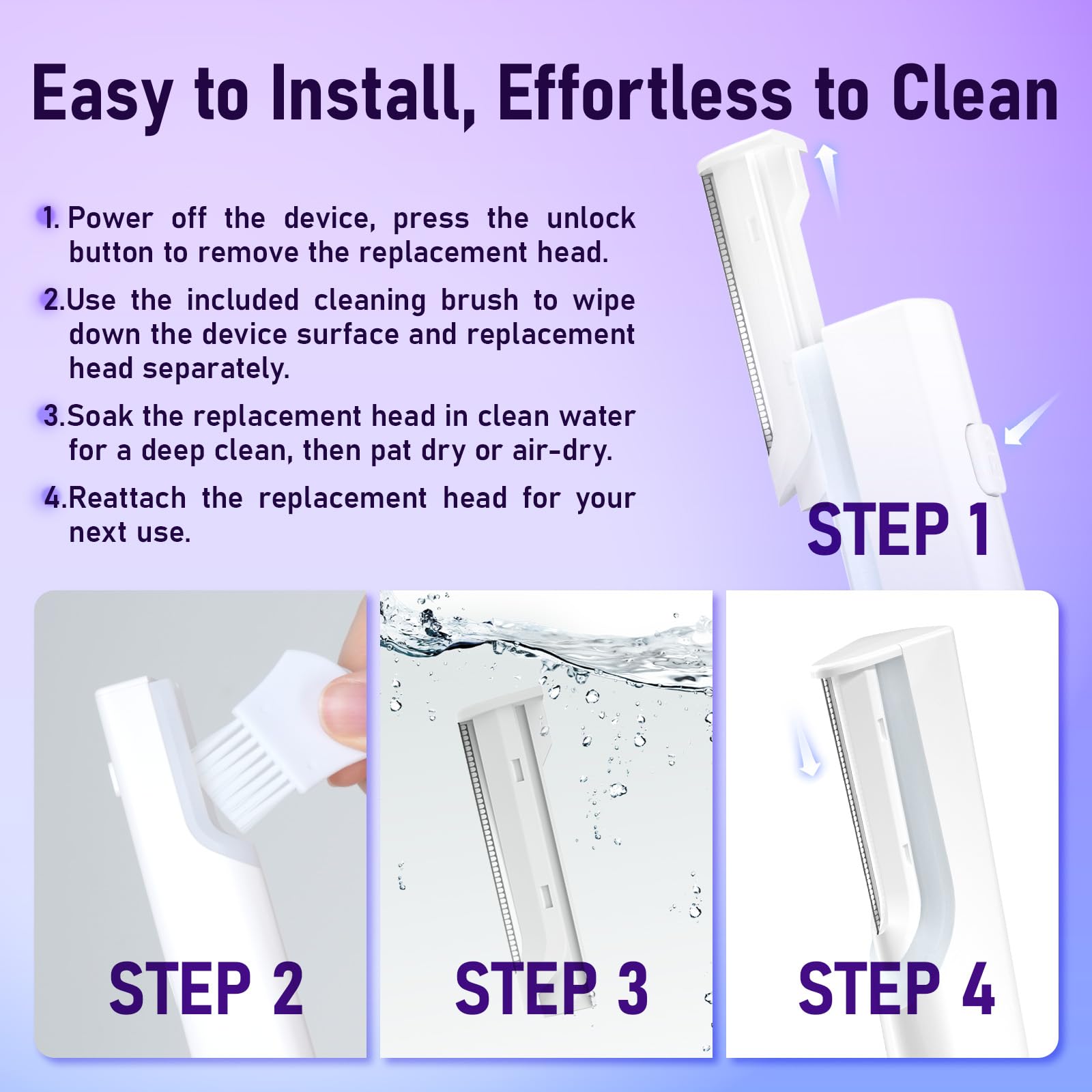 Easy to Install, Effortless to Clean

1. Power off the device, press the unlock button to remove the replacement head.

2.Use the included cleaning brush to wipe down the device surface and replacement head separately.

3.Soak the replacement head in clean water for a deep clean, then pat dry or air-dry.

4.Reattach the replacement head for your next use.

STEP 1

STEP 2

STEP 3

STEP 4