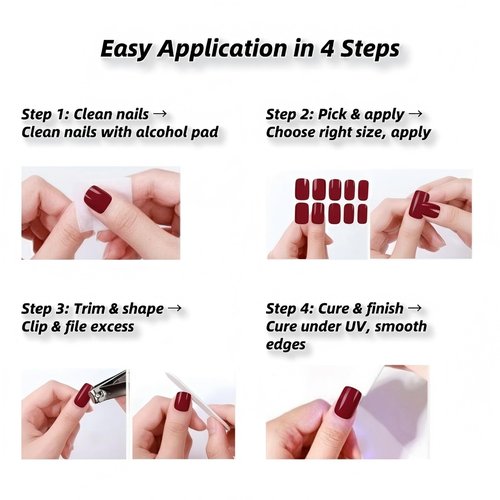 Easy Application in 4 Steps

Step 1: Clean nails → Clean nails with alcohol pad

Step 2: Pick & apply → Choose right size, apply

Step 3: Trim & shape → Clip & file excess

Step 4: Cure & finish → Cure under UV, smooth edges