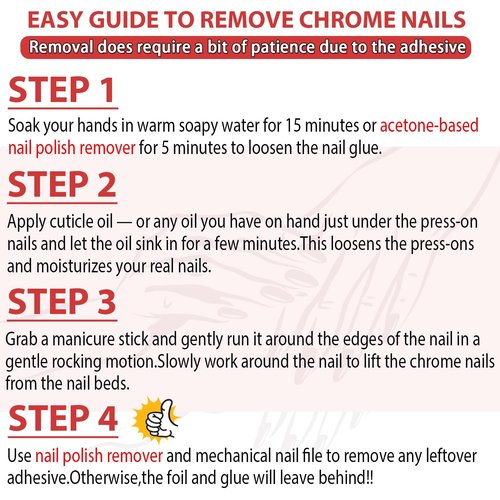 EASY GUIDE TO REMOVE CHROME NAILS

Removal does require a bit of patience due to the adhesive

STEP 1

Soak your hands in warm soapy water for 15 minutes or acetone-based nail polish remover for 5 minutes to loosen the nail glue.

STEP 2

Apply cuticle oil — or any oil you have on hand just under the press-on nails and let the oil sink in for a few minutes.This loosens the press-ons and moisturizes your real nails.

STEP 3

Grab a manicure stick and gently run it around the edges of the nail in a gentle rocking motion.Slowly work around the nail to lift the chrome nails from the nail beds.

STEP 4

Use nail polish remover and mechanical nail file to remove any leftover adhesive.Otherwise,the foil and glue will leave behind!!