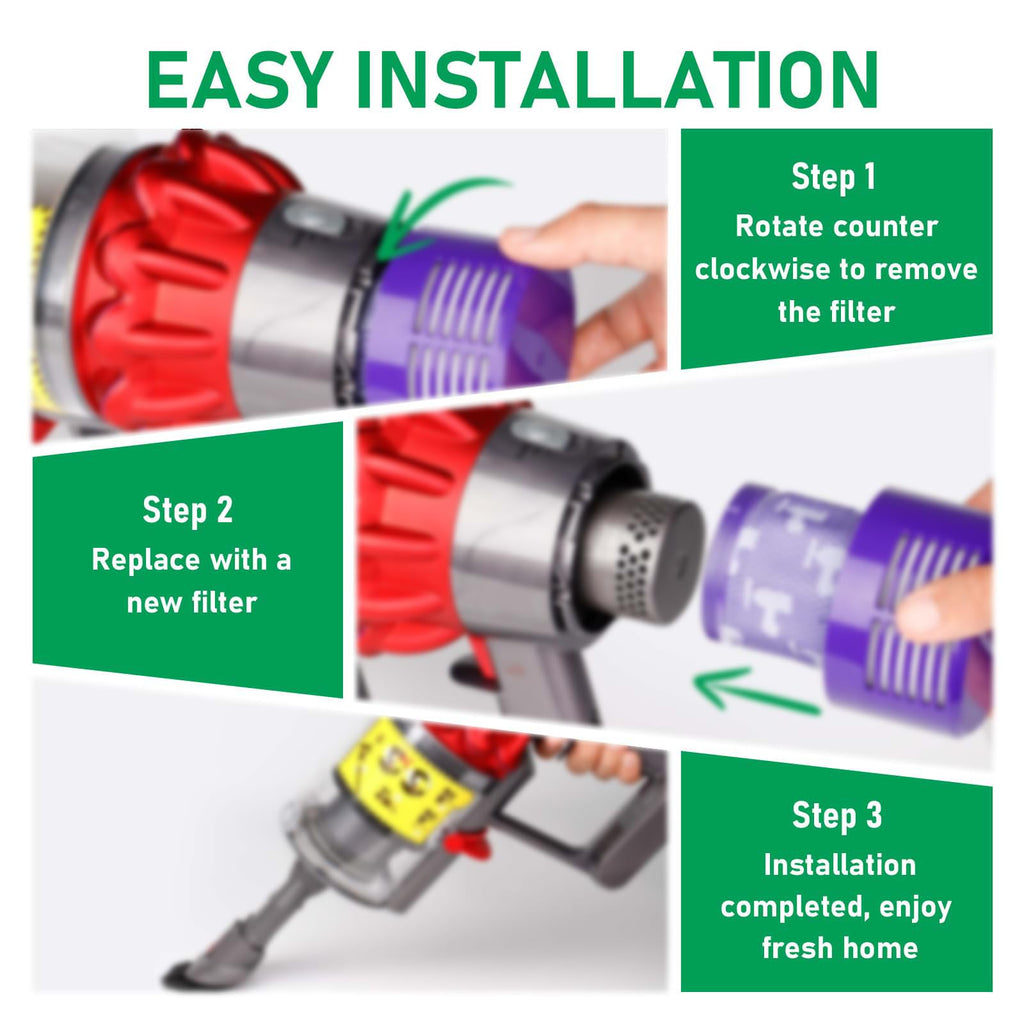 EASY INSTALLATION

Step 1
Rotate counter clockwise to remove the filter

Step 2
Replace with a new filter

Step 3
Installation completed, enjoy fresh home