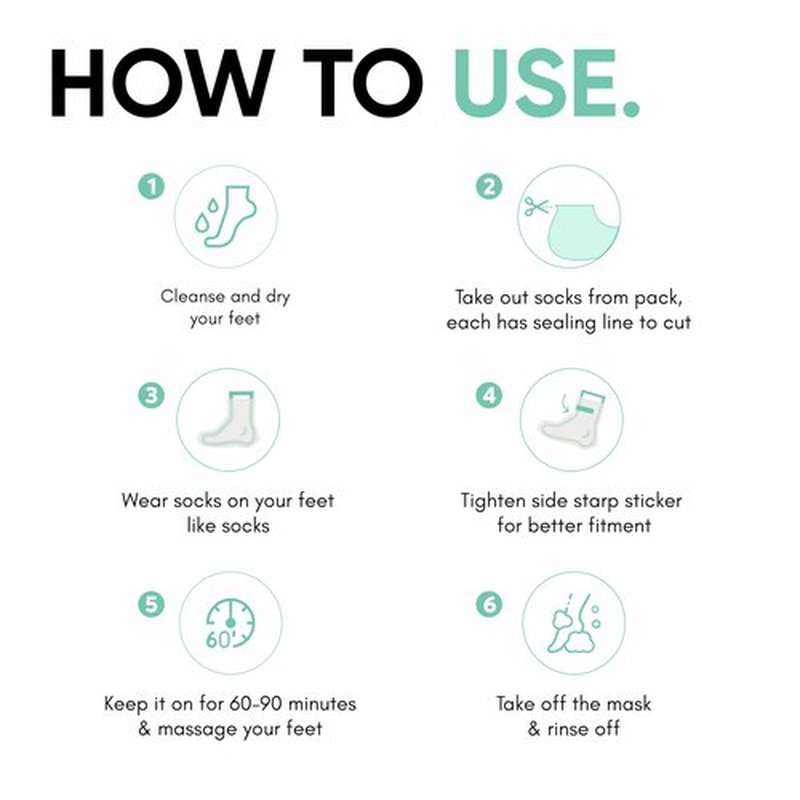 HOW TO USE.

1

Cleanse and dry your feet

2

Take out socks from pack, each has sealing line to cut

3

Wear socks on your feet like socks

4

Tighten side starp sticker for better fitment

5

60'

Keep it on for 60-90 minutes & massage your feet

6

Take off the mask & rinse off