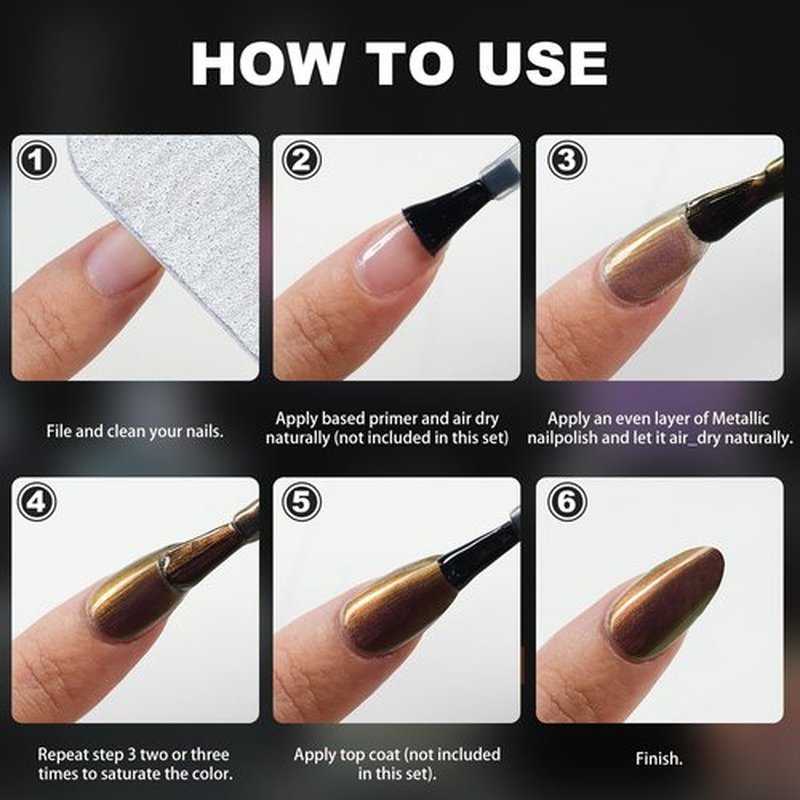 HOW TO USE

1

File and clean your nails.

2

Apply based primer and air dry naturally (not included in this set)

3

Apply an even layer of Metallic nailpolish and let it air_dry naturally.

4

Repeat step 3 two or three times to saturate the color.

5

Apply top coat (not included in this set).

6

Finish.