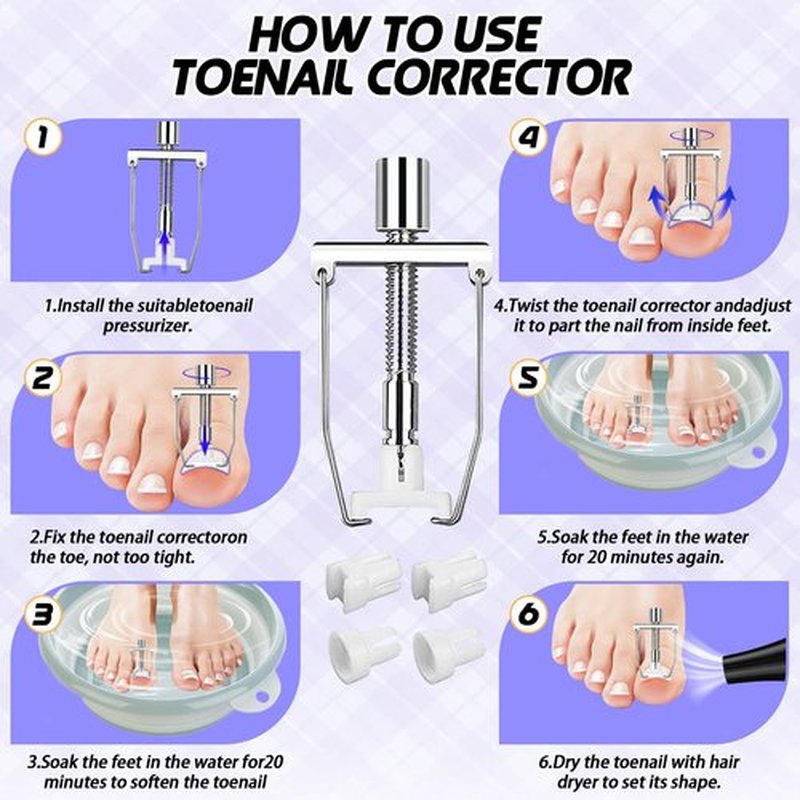 HOW TO USE TOENAIL CORRECTOR

1

1.Install the suitabletoenail pressurizer.

2

2.Fix the toenail correctoron the toe, not too tight.

3

3.Soak the feet in the water for20 minutes to soften the toenail

4

4.Twist the toenail corrector andadjust it to part the nail from inside feet.

5

5.Soak the feet in the water for 20 minutes again.

6

6.Dry the toenail with hair dryer to set its shape.