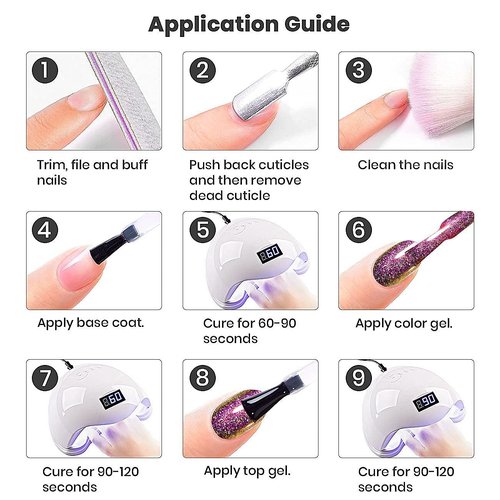 Application Guide

1
Trim, file and buff nails

2
Push back cuticles and then remove dead cuticle

3
Clean the nails

4
Apply base coat.

5
60
Cure for 60-90 seconds

6
Apply color gel.

7
60
Cure for 90-120 seconds

8
Apply top gel.

9
90
Cure for 90-120 seconds