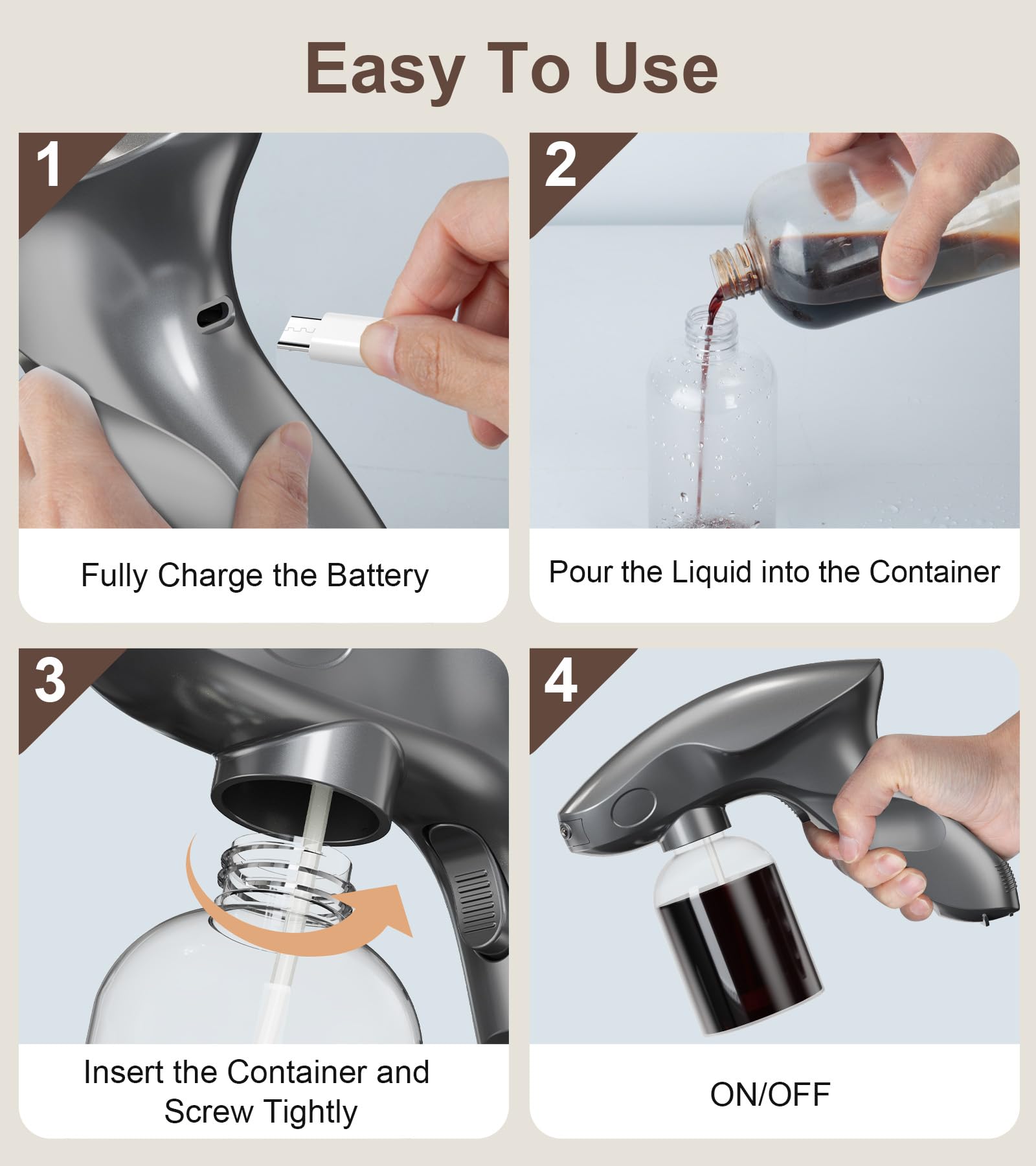 Easy To Use

1

Fully Charge the Battery

2

Pour the Liquid into the Container

3

Insert the Container and Screw Tightly

4

ON/OFF