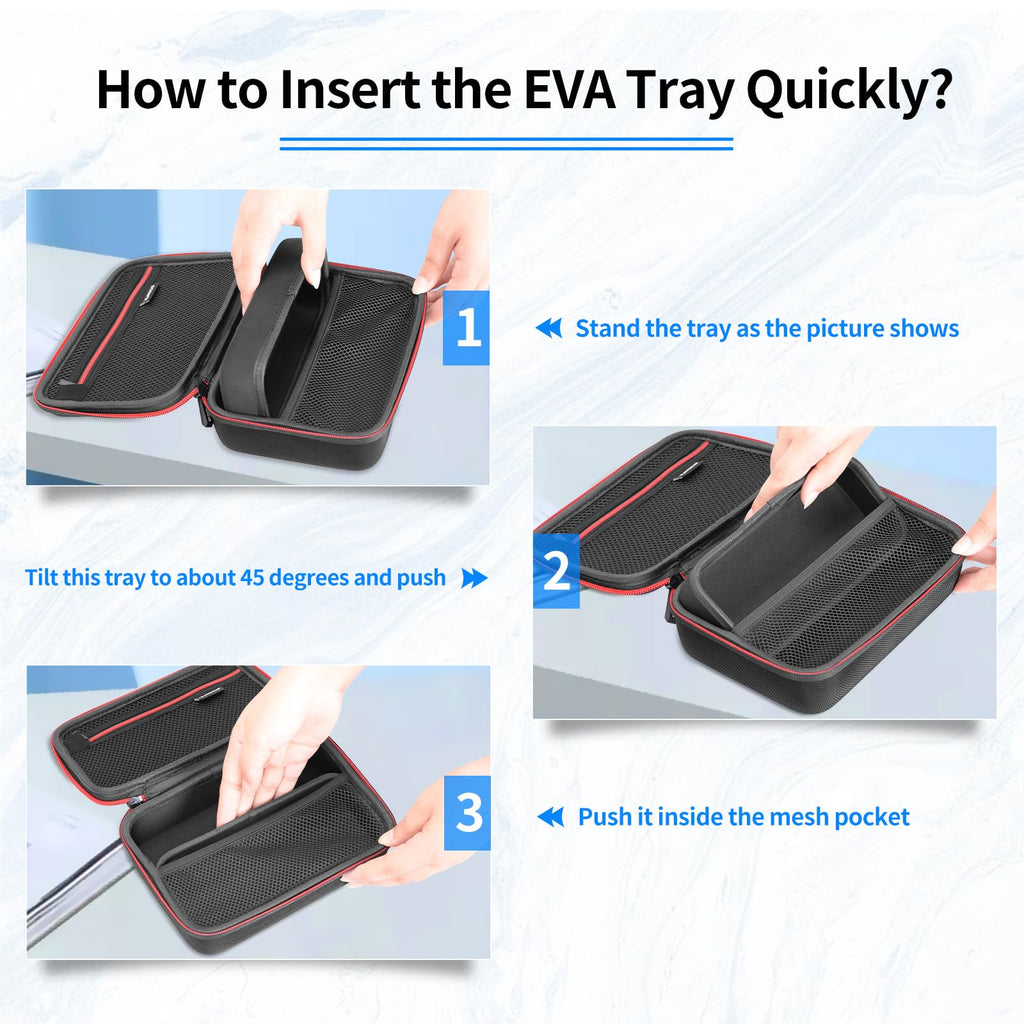 How to Insert the EVA Tray Quickly?

1

Stand the tray as the picture shows

Tilt this tray to about 45 degrees and push

2

3

Push it inside the mesh pocket