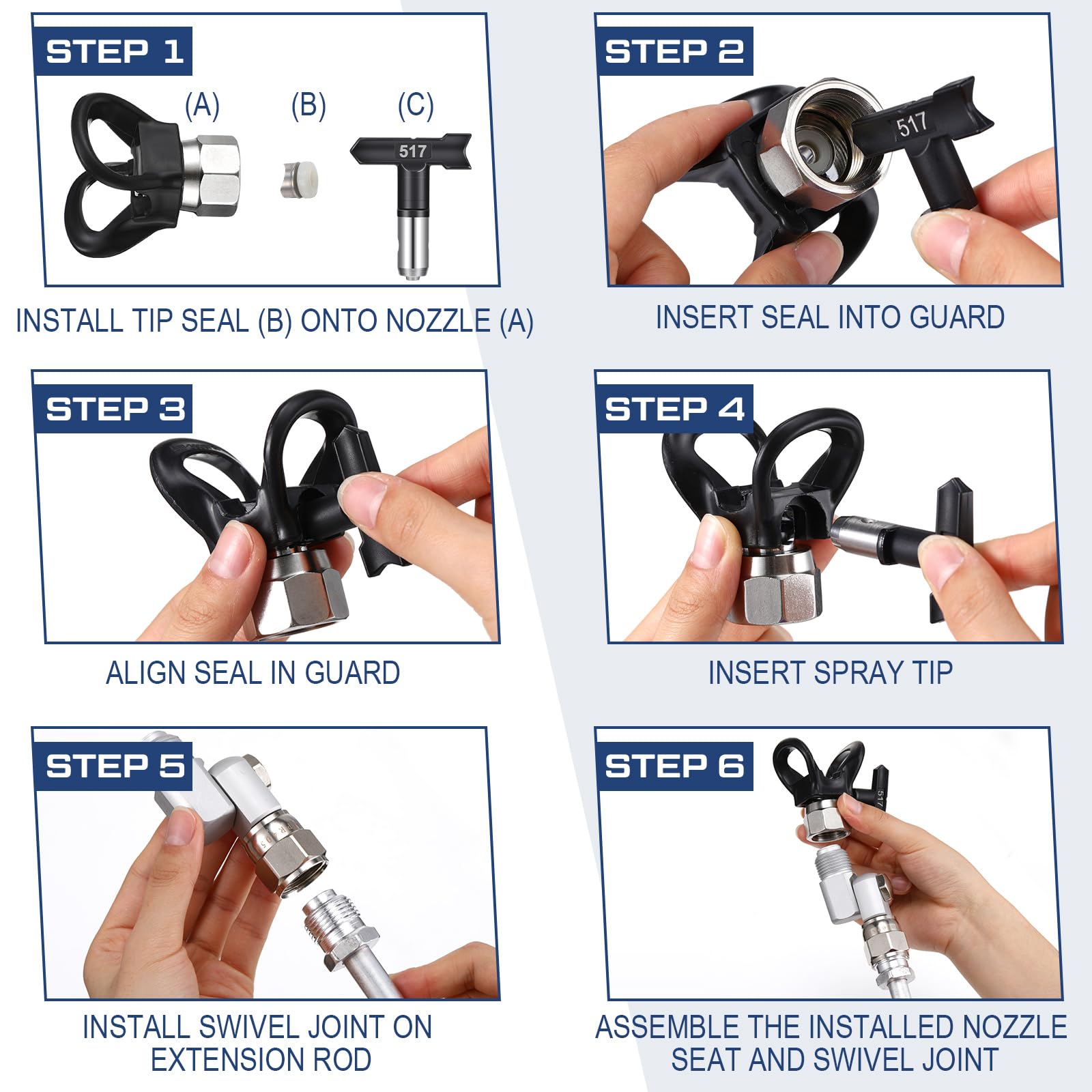 STEP 1

(A) (B) (C)

517

INSTALL TIP SEAL (B) ONTO NOZZLE (A)

STEP 2

517

INSERT SEAL INTO GUARD

STEP 3

ALIGN SEAL IN GUARD

STEP 4

INSERT SPRAY TIP

STEP 5

INSTALL SWIVEL JOINT ON EXTENSION ROD

STEP 6

517

ASSEMBLE THE INSTALLED NOZZLE SEAT AND SWIVEL JOINT