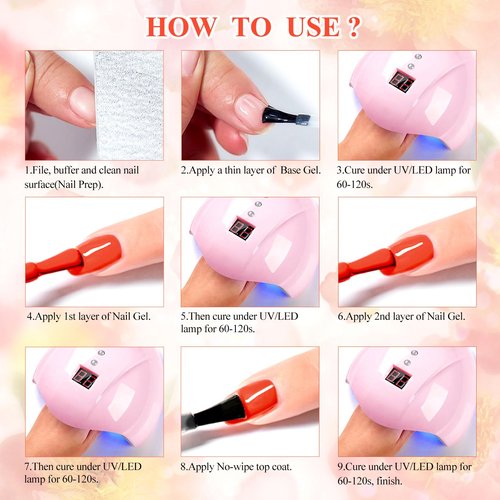 HOW TO USE ?

1.File, buffer and clean nail surface(Nail Prep).

2.Apply a thin layer of Base Gel.

3.Cure under UV/LED lamp for 60-120s.

4.Apply 1st layer of Nail Gel.

5.Then cure under UV/LED lamp for 60-120s.

6.Apply 2nd layer of Nail Gel.

7.Then cure under UV/LED lamp for 60-120s.

8.Apply No-wipe top coat.

9.Cure under UV/LED lamp for 60-120s, finish.