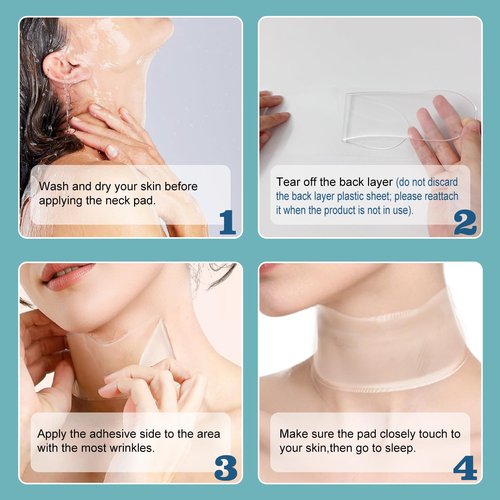 Wash and dry your skin before applying the neck pad.

1

Tear off the back layer (do not discard the back layer plastic sheet; please reattach it when the product is not in use).

2

Apply the adhesive side to the area with the most wrinkles.

3

Make sure the pad closely touch to your skin,then go to sleep.

4