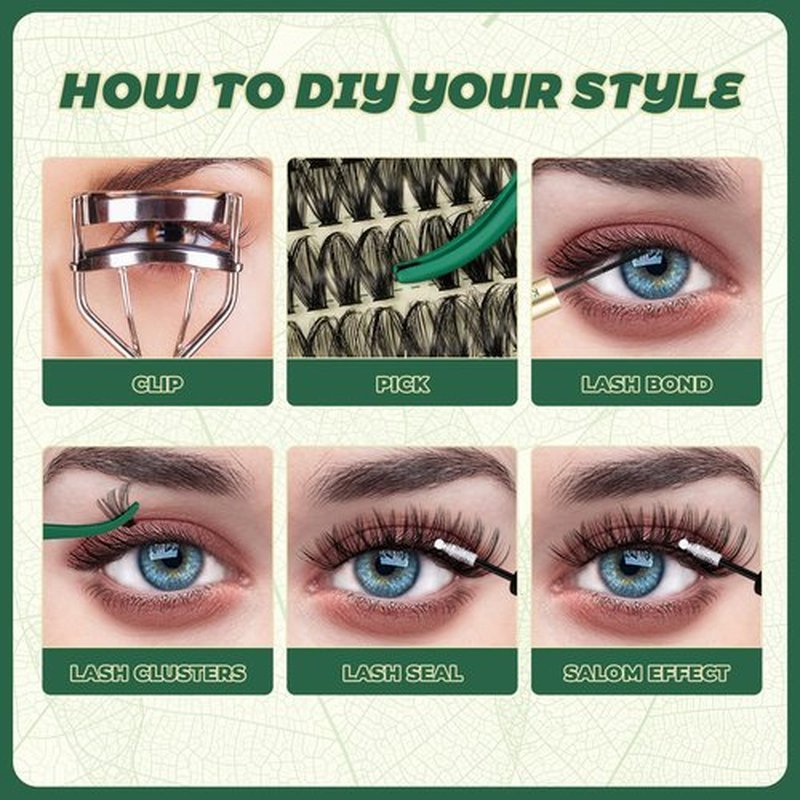 HOW TO DIY YOUR STYLE

CLIP

PICK

LASH BOND

LASH CLUSTERS

LASH SEAL

SALOM EFFECT