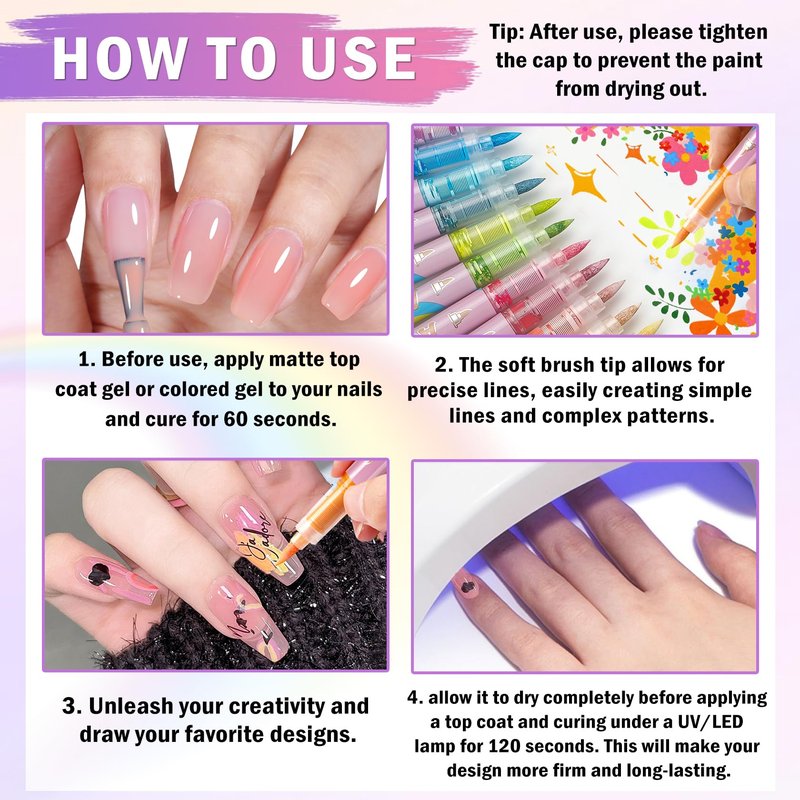 HOW TO USE

Tip: After use, please tighten the cap to prevent the paint from drying out.

1. Before use, apply matte top coat gel or colored gel to your nails and cure for 60 seconds.

2. The soft brush tip allows for precise lines, easily creating simple lines and complex patterns.

3. Unleash your creativity and draw your favorite designs.

4. allow it to dry completely before applying a top coat and curing under a UV/LED lamp for 120 seconds. This will make your design more firm and long-lasting.