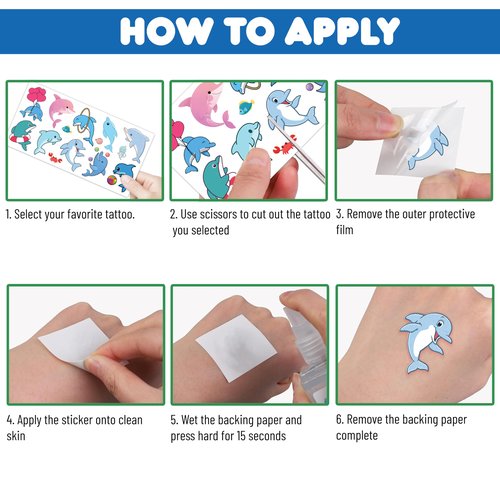 HOW TO APPLY

1. Select your favorite tattoo.

2. Use scissors to cut out the tattoo you selected

3. Remove the outer protective film

4. Apply the sticker onto clean skin

5. Wet the backing paper and press hard for 15 seconds

6. Remove the backing paper complete