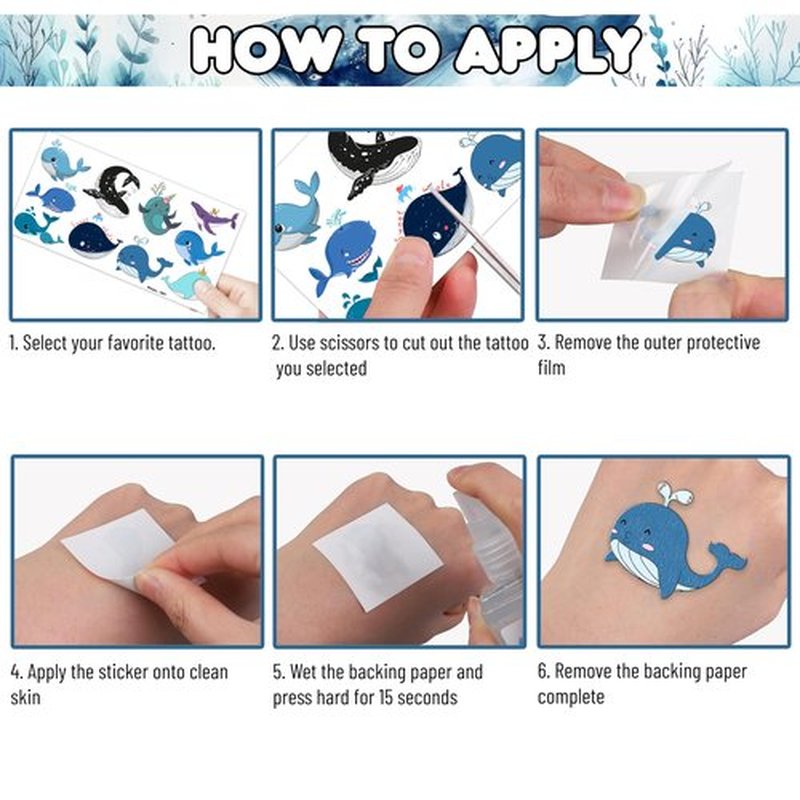 HOW TO APPLY

1. Select your favorite tattoo.

2. Use scissors to cut out the tattoo you selected

3. Remove the outer protective film

4. Apply the sticker onto clean skin

5. Wet the backing paper and press hard for 15 seconds

6. Remove the backing paper complete