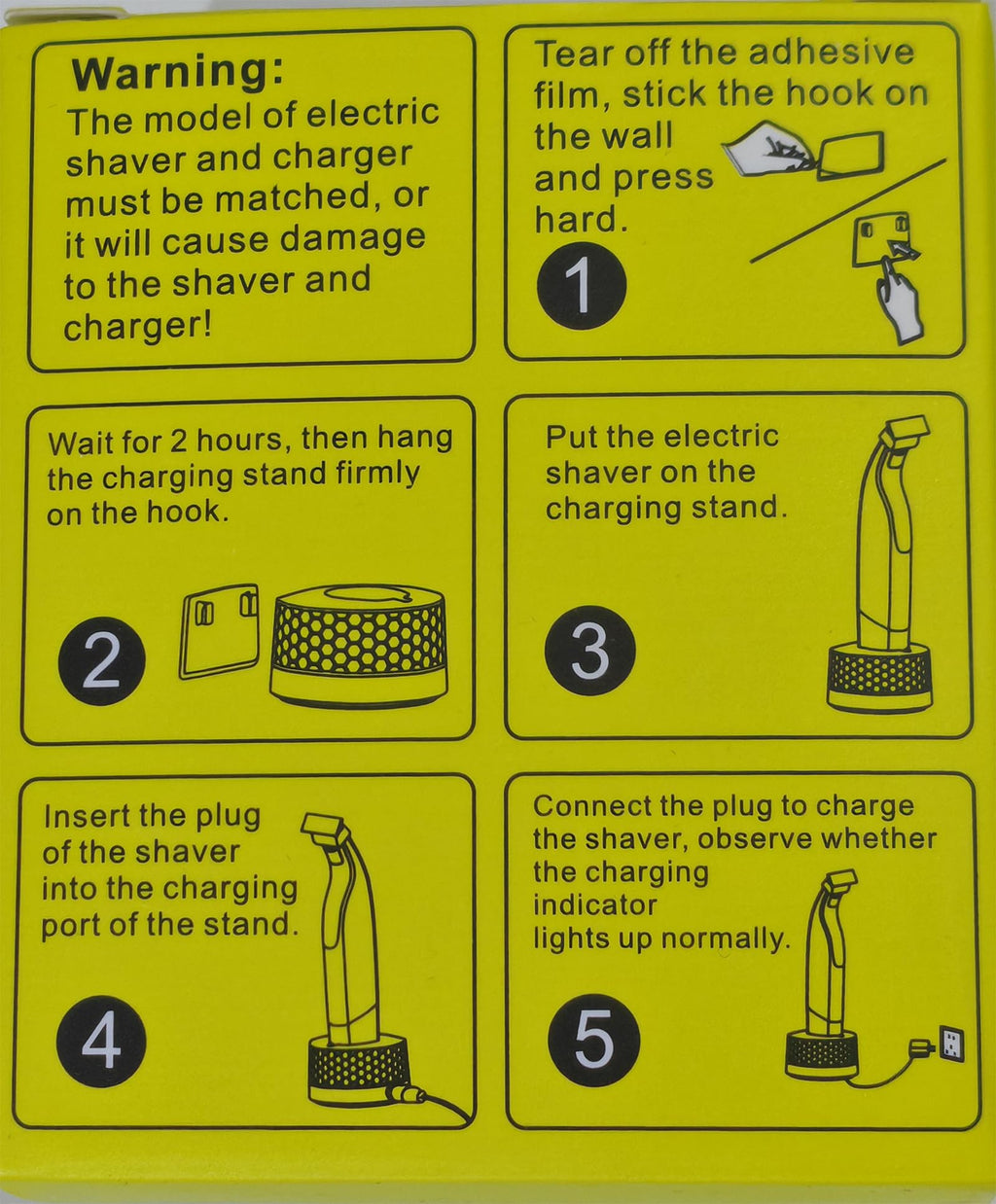 Warning:
The model of electric shaver and charger must be matched, or it will cause damage to the shaver and charger!

Tear off the adhesive film, stick the hook on the wall and press hard.

1

Wait for 2 hours, then hang the charging stand firmly on the hook.

2

Put the electric shaver on the charging stand.

3

Insert the plug of the shaver into the charging port of the stand.

4

Connect the plug to charge the shaver, observe whether the charging indicator lights up normally.

5