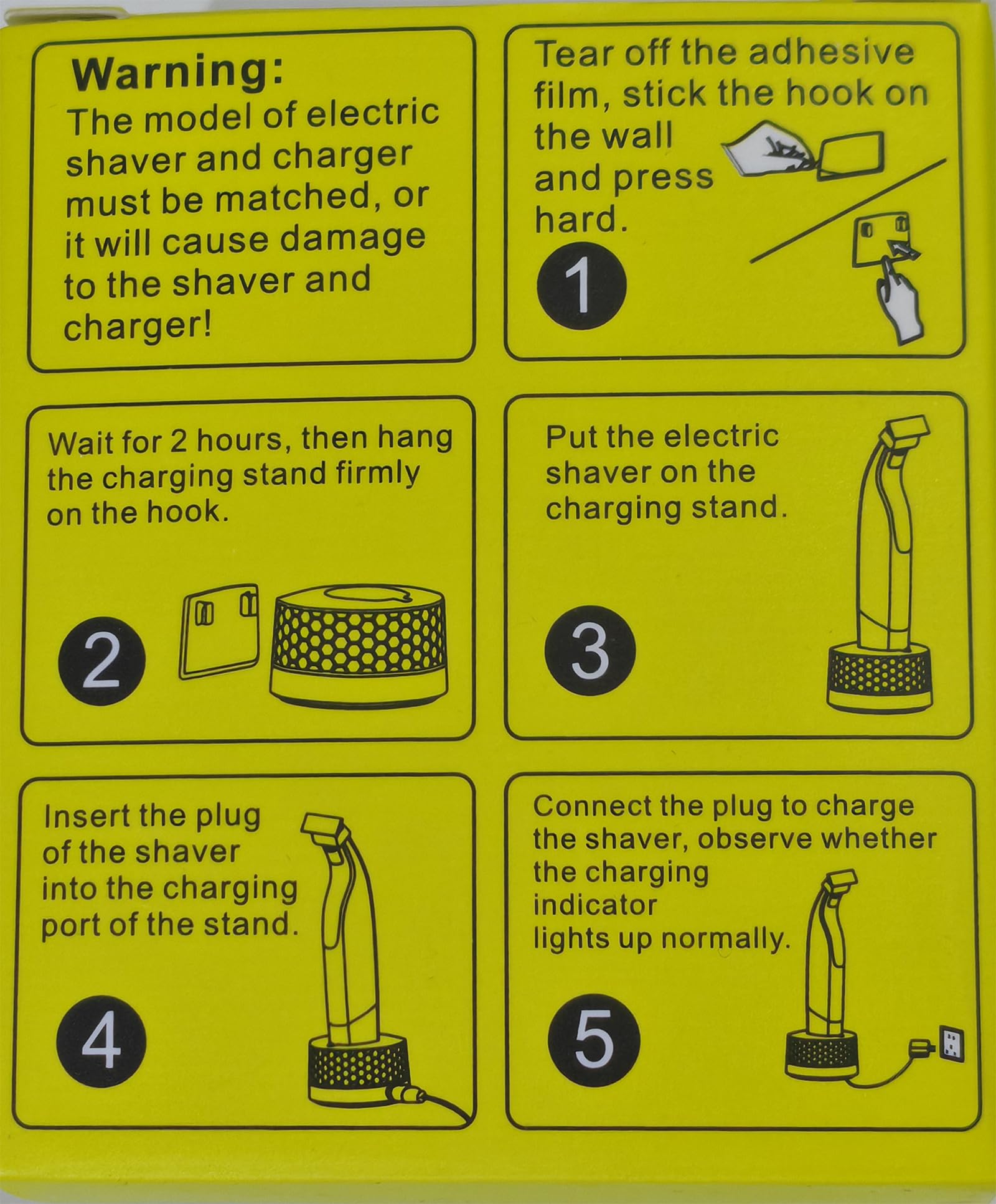 Warning:

The model of electric shaver and charger must be matched, or it will cause damage to the shaver and charger!

Tear off the adhesive film, stick the hook on the wall and press hard.

1

Wait for 2 hours, then hang the charging stand firmly on the hook.

2

Put the electric shaver on the charging stand.

3

Insert the plug of the shaver into the charging port of the stand.

4

Connect the plug to charge the shaver, observe whether the charging indicator lights up normally.

5