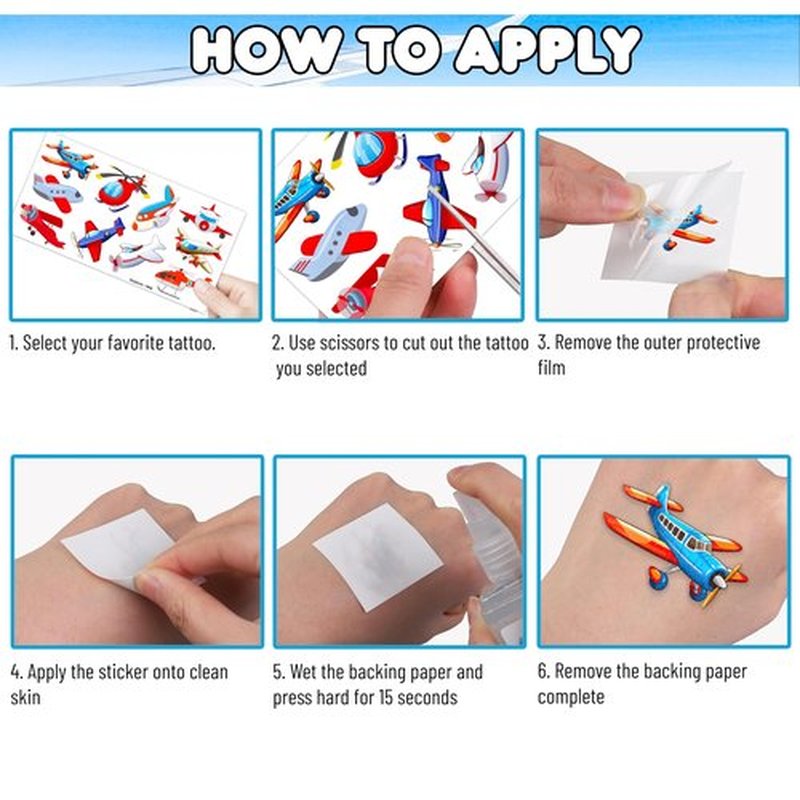 HOW TO APPLY

1. Select your favorite tattoo.

2. Use scissors to cut out the tattoo you selected

3. Remove the outer protective film

4. Apply the sticker onto clean skin

5. Wet the backing paper and press hard for 15 seconds

6. Remove the backing paper complete