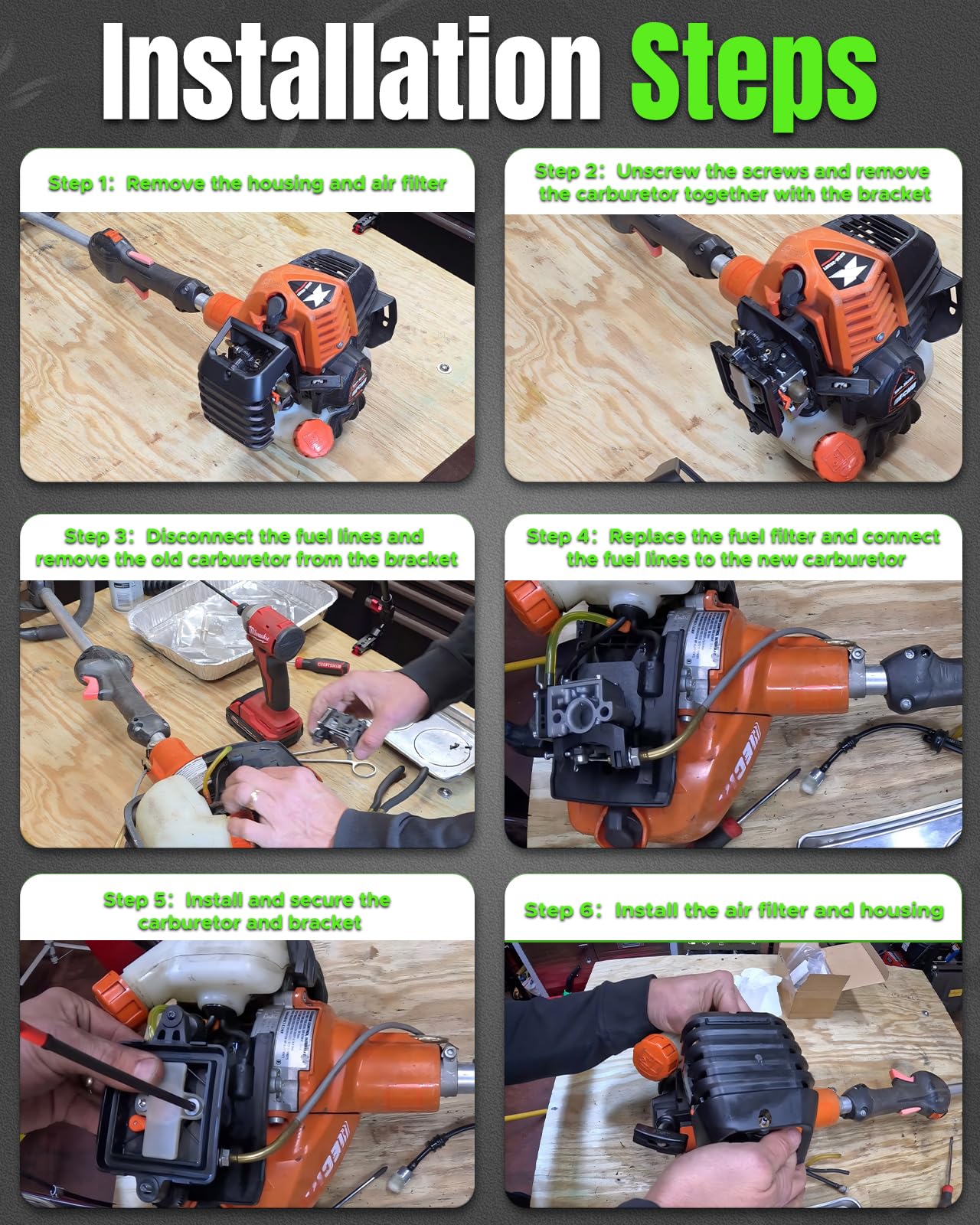 Installation Steps

Step 1: Remove the housing and air filter

Step 2: Unscrew the screws and remove the carburetor together with the bracket

Step 3: Disconnect the fuel lines and remove the old carburetor from the bracket

Step 4: Replace the fuel filter and connect the fuel lines to the new carburetor

Step 5: Install and secure the carburetor and bracket

Step 6: Install the air filter and housing