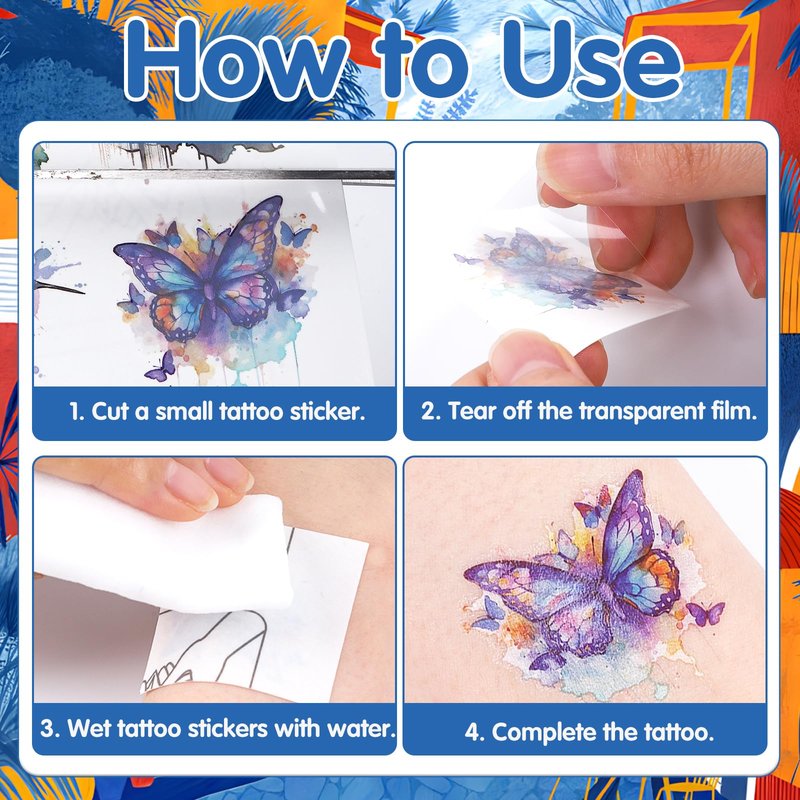 How to Use

1. Cut a small tattoo sticker.

2. Tear off the transparent film.

3. Wet tattoo stickers with water.

4. Complete the tattoo.