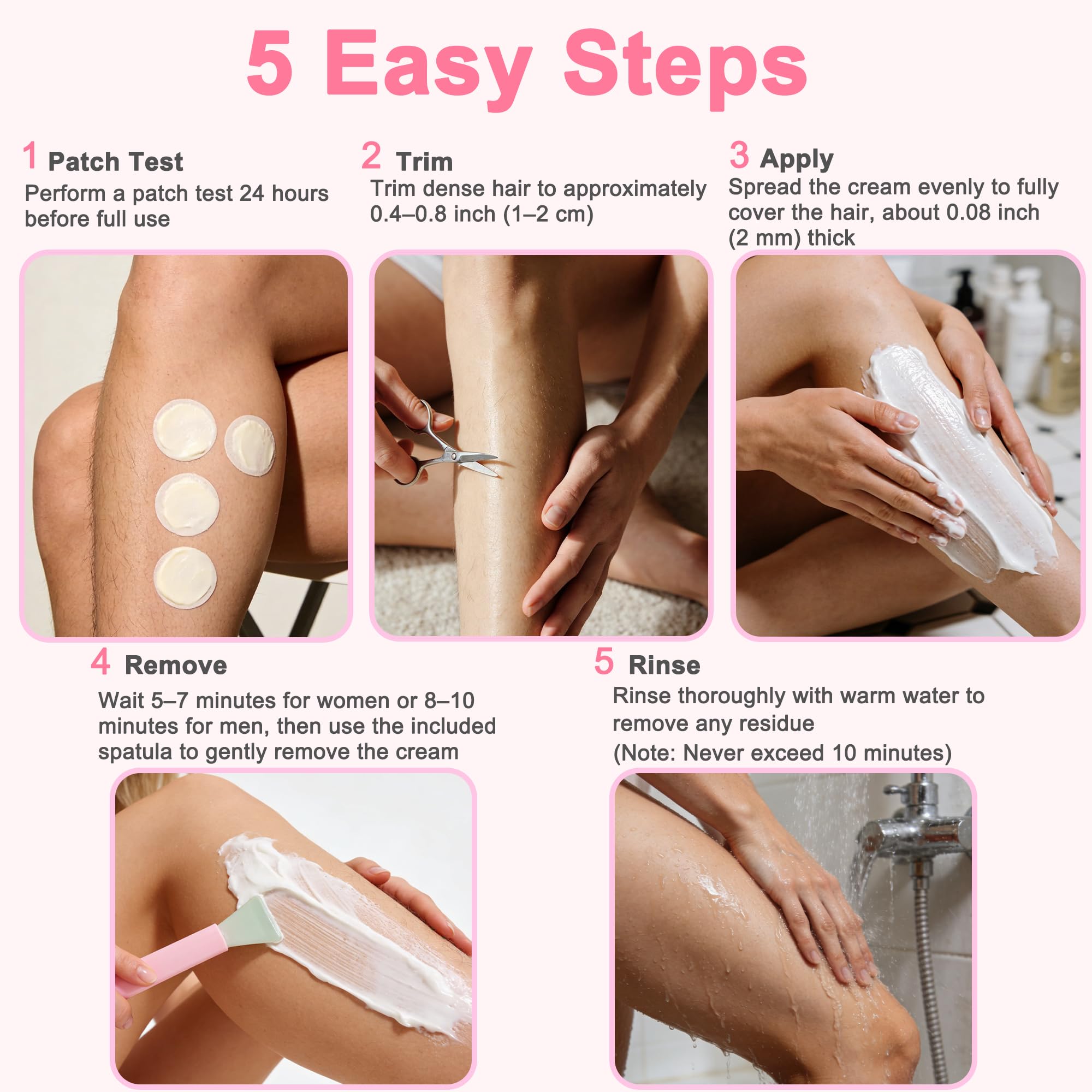 5 Easy Steps

1 Patch Test
Perform a patch test 24 hours before full use

2 Trim
Trim dense hair to approximately 0.4–0.8 inch (1–2 cm)

3 Apply
Spread the cream evenly to fully cover the hair, about 0.08 inch (2 mm) thick

4 Remove
Wait 5–7 minutes for women or 8–10 minutes for men, then use the included spatula to gently remove the cream

5 Rinse
Rinse thoroughly with warm water to remove any residue
(Note: Never exceed 10 minutes)