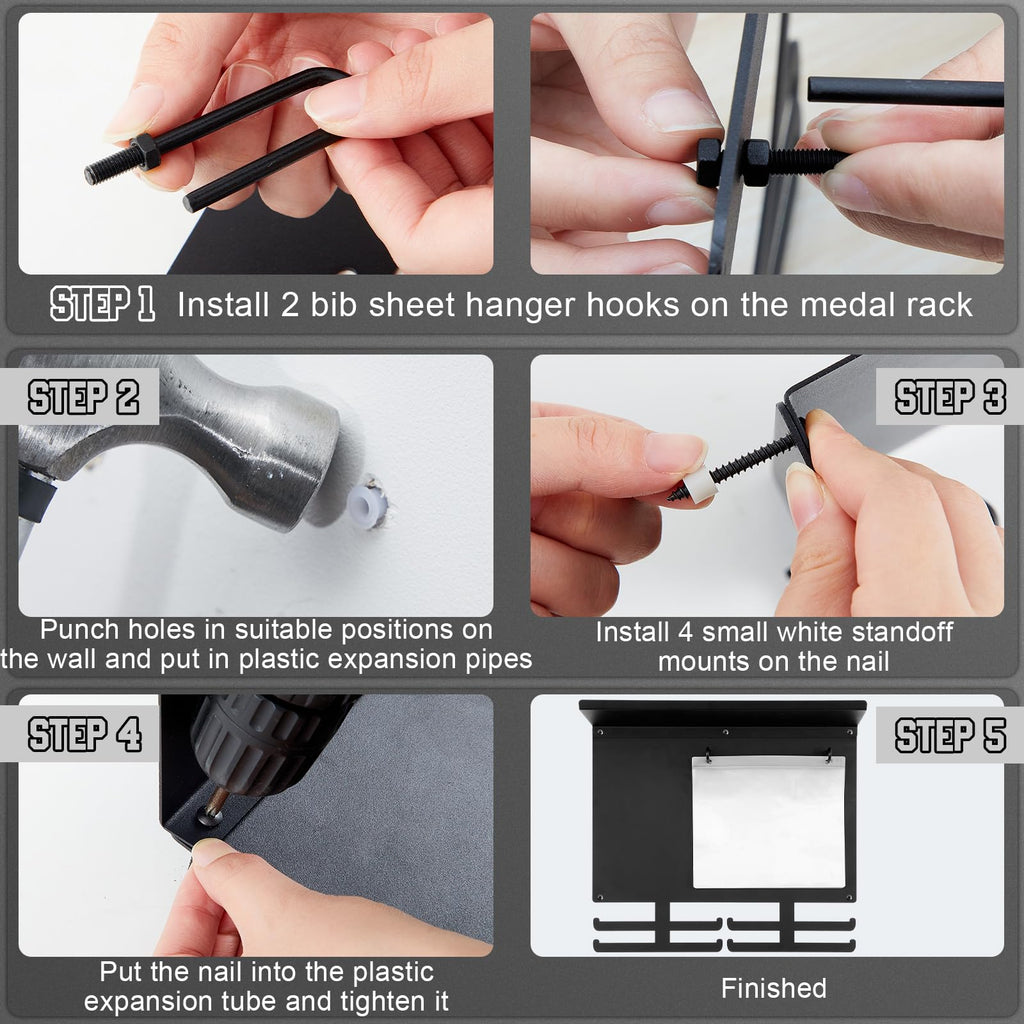 STEP 1 Install 2 bib sheet hanger hooks on the medal rack

STEP 2

Punch holes in suitable positions on the wall and put in plastic expansion pipes

STEP 3

Install 4 small white standoff mounts on the nail

STEP 4

Put the nail into the plastic expansion tube and tighten it

STEP 5

Finished