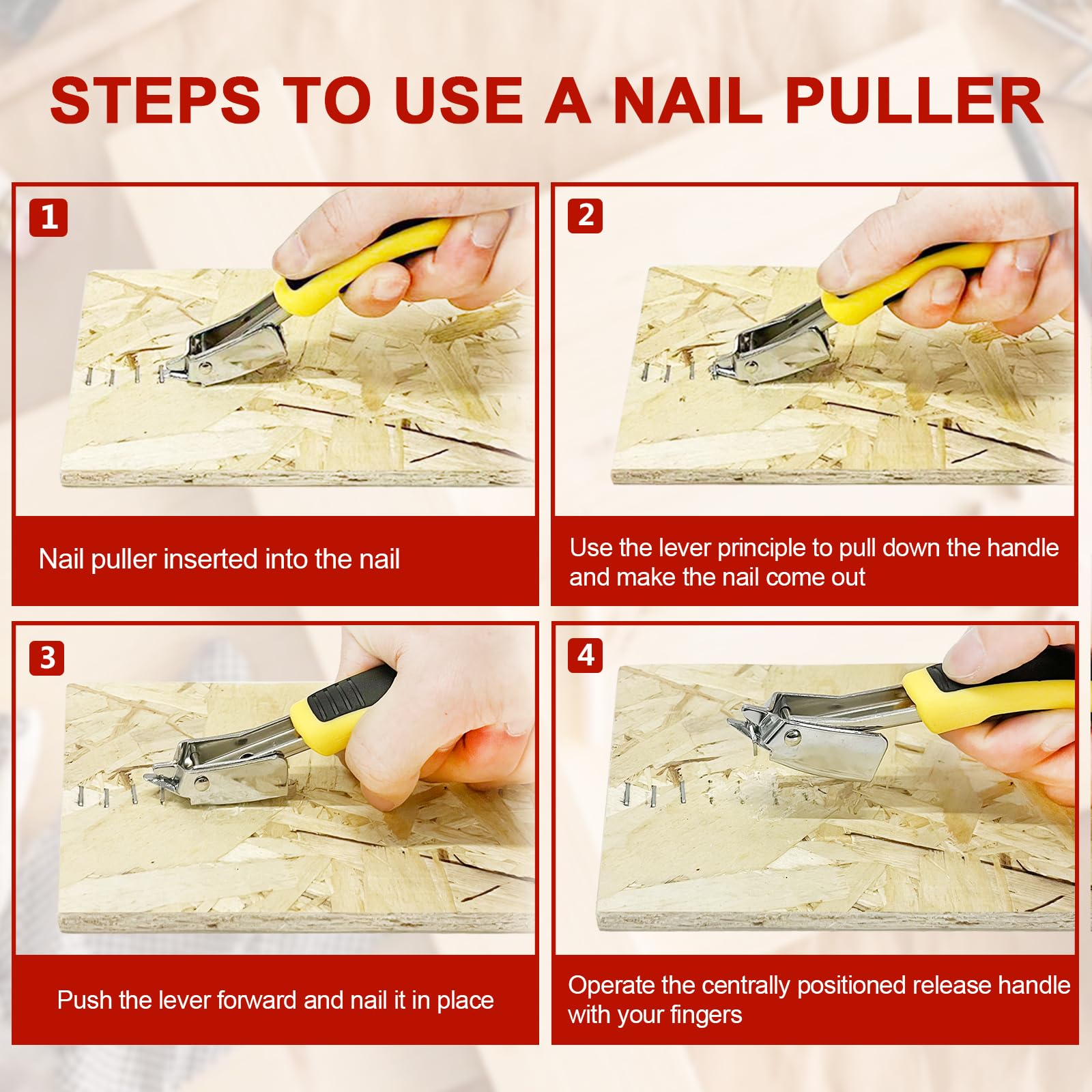 STEPS TO USE A NAIL PULLER

1

Nail puller inserted into the nail

2

Use the lever principle to pull down the handle and make the nail come out

3

Push the lever forward and nail it in place

4

Operate the centrally positioned release handle with your fingers