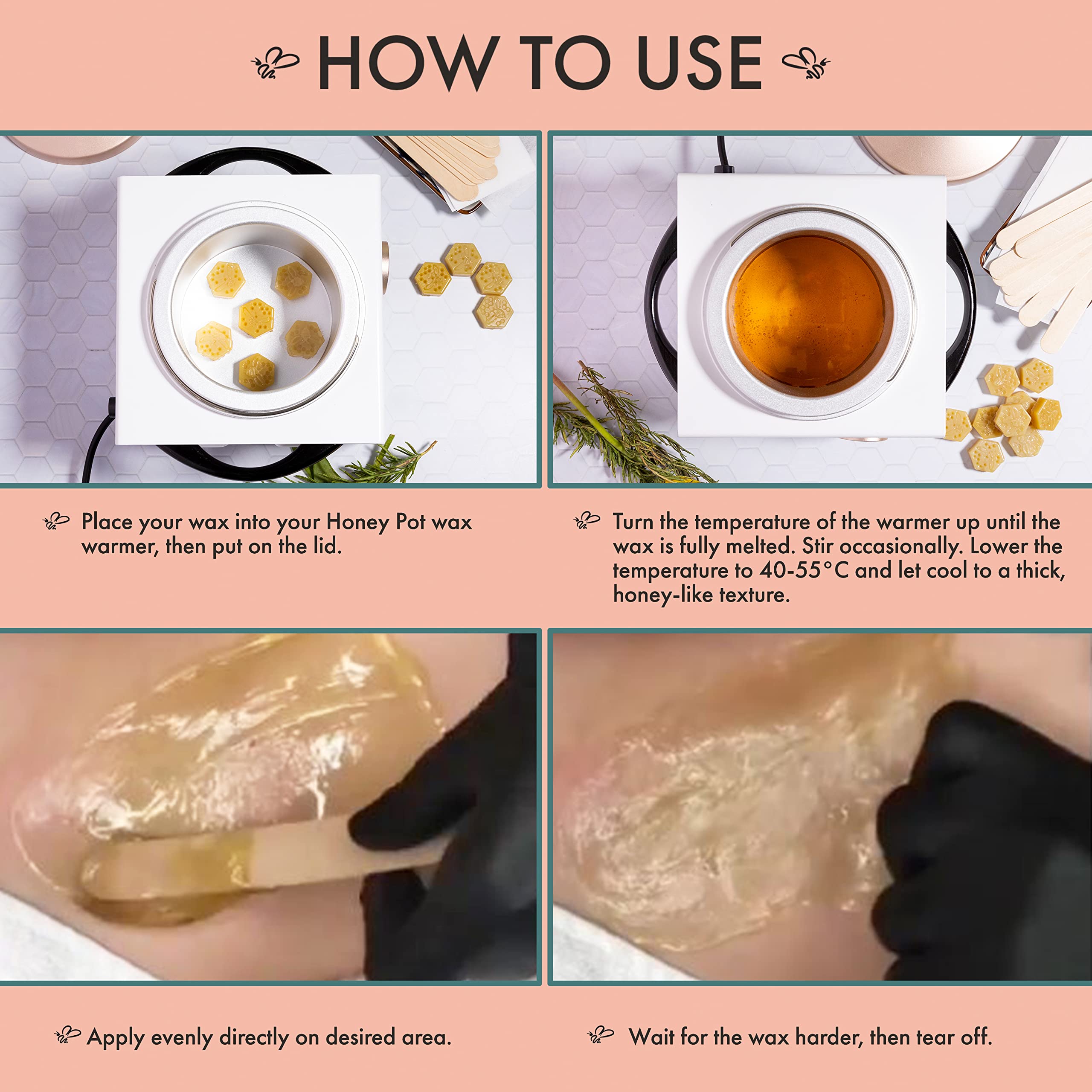 HOW TO USE

Place your wax into your Honey Pot wax warmer, then put on the lid.

Turn the temperature of the warmer up until the wax is fully melted. Stir occasionally. Lower the temperature to 40-55°C and let cool to a thick, honey-like texture.

Apply evenly directly on desired area.

Wait for the wax harder, then tear off.