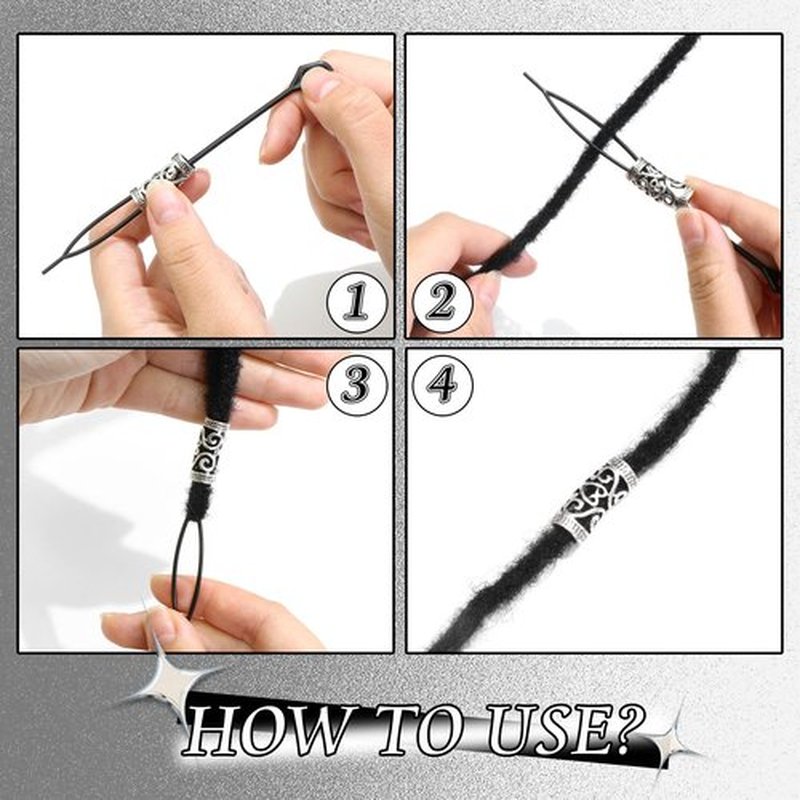 1

2

3

4

HOW TO USE?