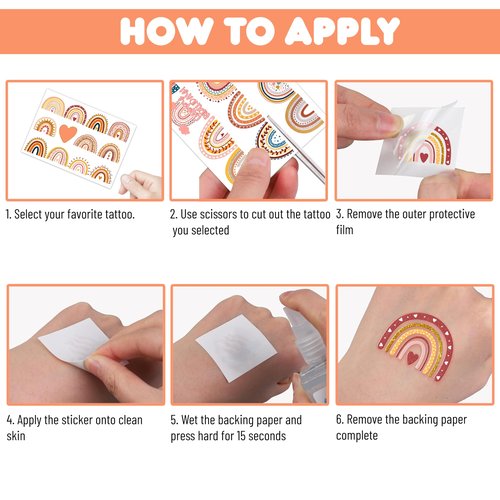 HOW TO APPLY

1. Select your favorite tattoo.

2. Use scissors to cut out the tattoo you selected

3. Remove the outer protective film

4. Apply the sticker onto clean skin

5. Wet the backing paper and press hard for 15 seconds

6. Remove the backing paper complete