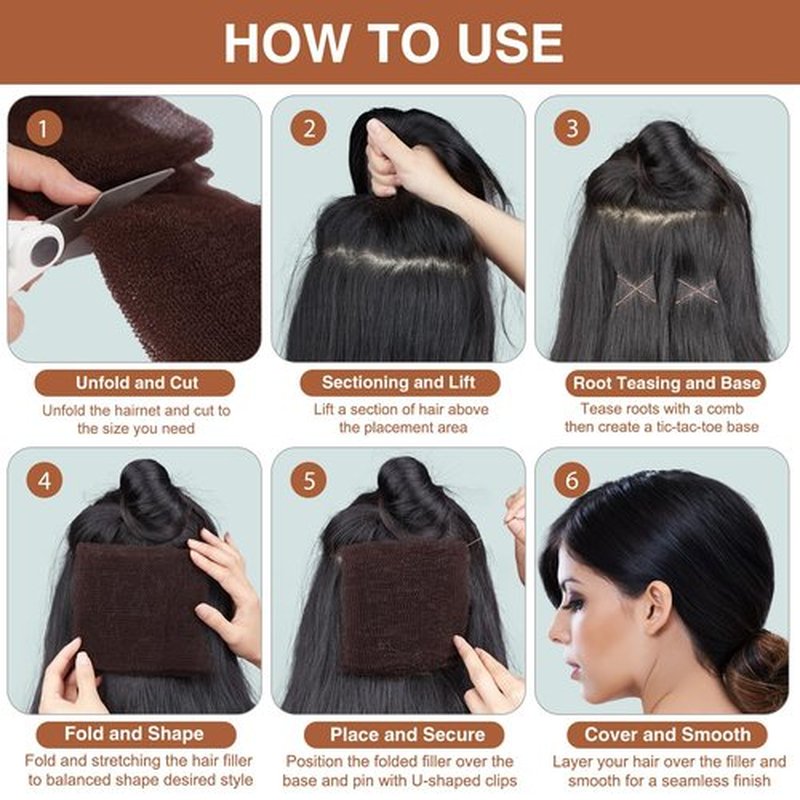 HOW TO USE

1

Unfold and Cut

Unfold the hairnet and cut to the size you need

2

Sectioning and Lift

Lift a section of hair above the placement area

3

Root Teasing and Base

Tease roots with a comb then create a tic-tac-toe base

4

Fold and Shape

Fold and stretching the hair filler to balanced shape desired style

5

Place and Secure

Position the folded filler over the base and pin with U-shaped clips

6

Cover and Smooth

Layer your hair over the filler and smooth for a seamless finish