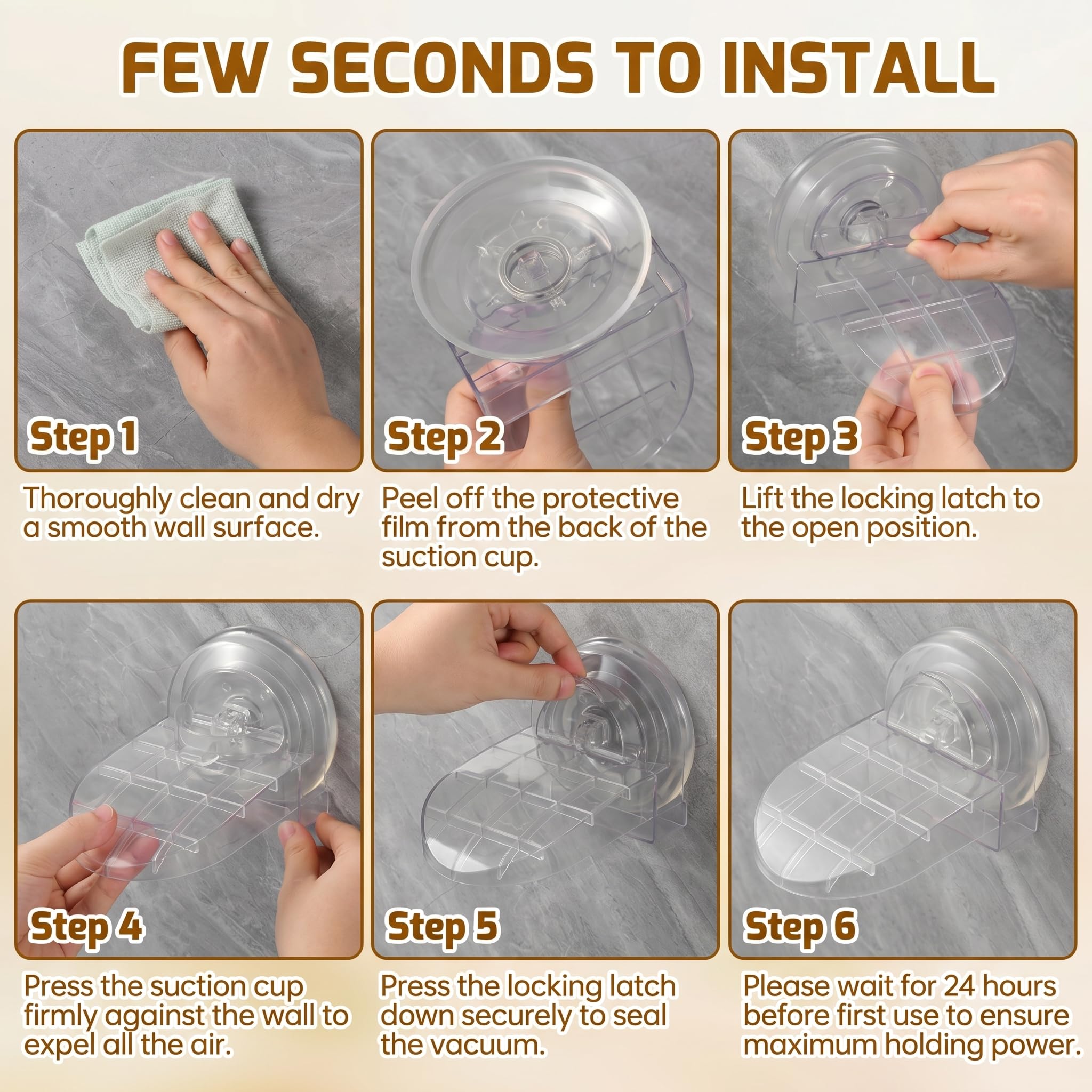 FEW SECONDS TO INSTALL

Step 1

Thoroughly clean and dry a smooth wall surface.

Step 2

Peel off the protective film from the back of the suction cup.

Step 3

Lift the locking latch to the open position.

Step 4

Press the suction cup firmly against the wall to expel all the air.

Step 5

Press the locking latch down securely to seal the vacuum.

Step 6

Please wait for 24 hours before first use to ensure maximum holding power.