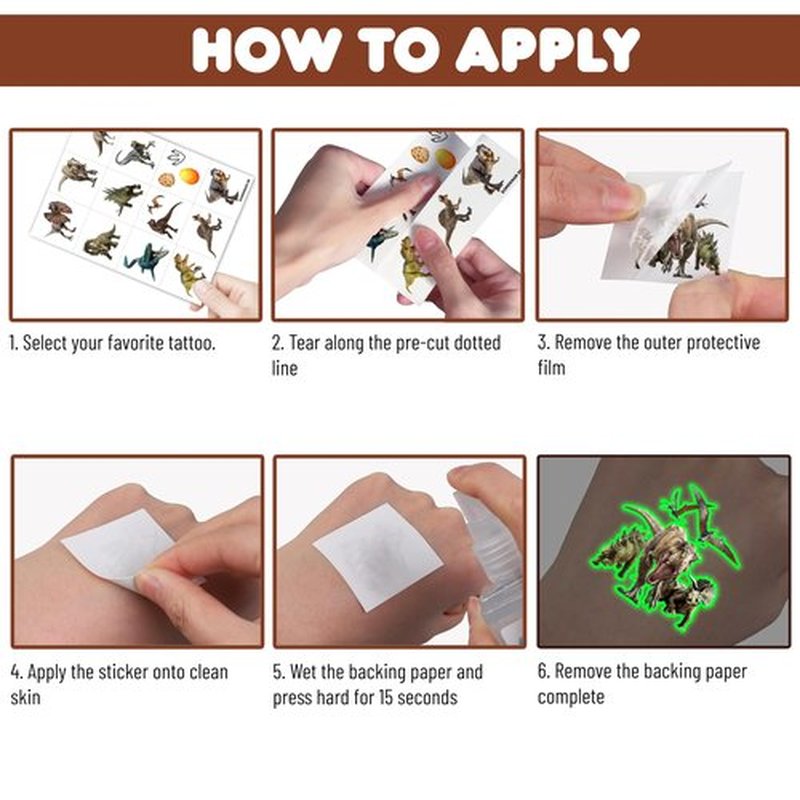 HOW TO APPLY

1. Select your favorite tattoo.

2. Tear along the pre-cut dotted line

3. Remove the outer protective film

4. Apply the sticker onto clean skin

5. Wet the backing paper and press hard for 15 seconds

6. Remove the backing paper complete