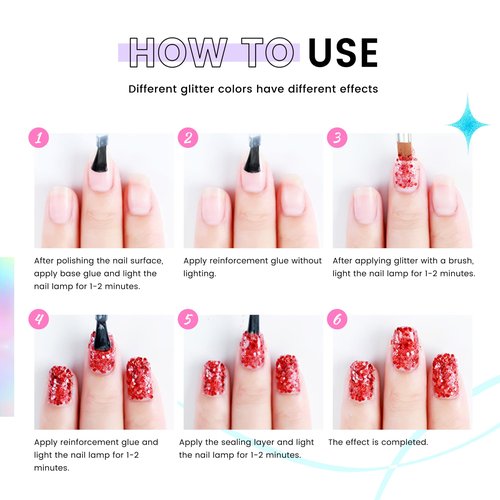 HOW TO USE

Different glitter colors have different effects

1

After polishing the nail surface, apply base glue and light the nail lamp for 1-2 minutes.

2

Apply reinforcement glue without lighting.

3

After applying glitter with a brush, light the nail lamp for 1-2 minutes.

4

Apply reinforcement glue and light the nail lamp for 1-2 minutes.

5

Apply the sealing layer and light the nail lamp for 1-2 minutes.

6

The effect is completed.