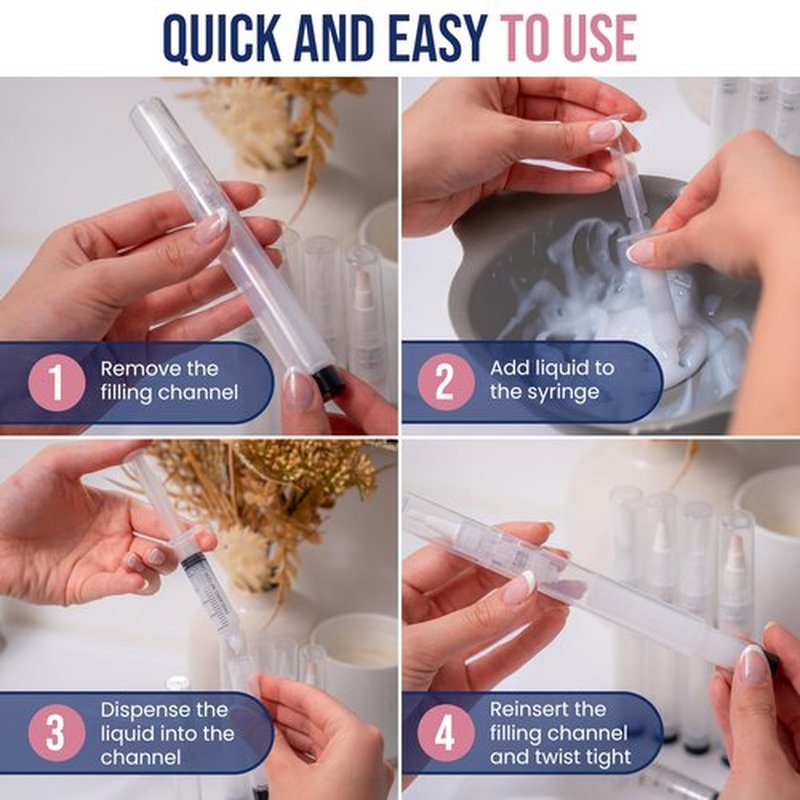 QUICK AND EASY TO USE

1 Remove the filling channel

2 Add liquid to the syringe

3 Dispense the liquid into the channel

4 Reinsert the filling channel and twist tight