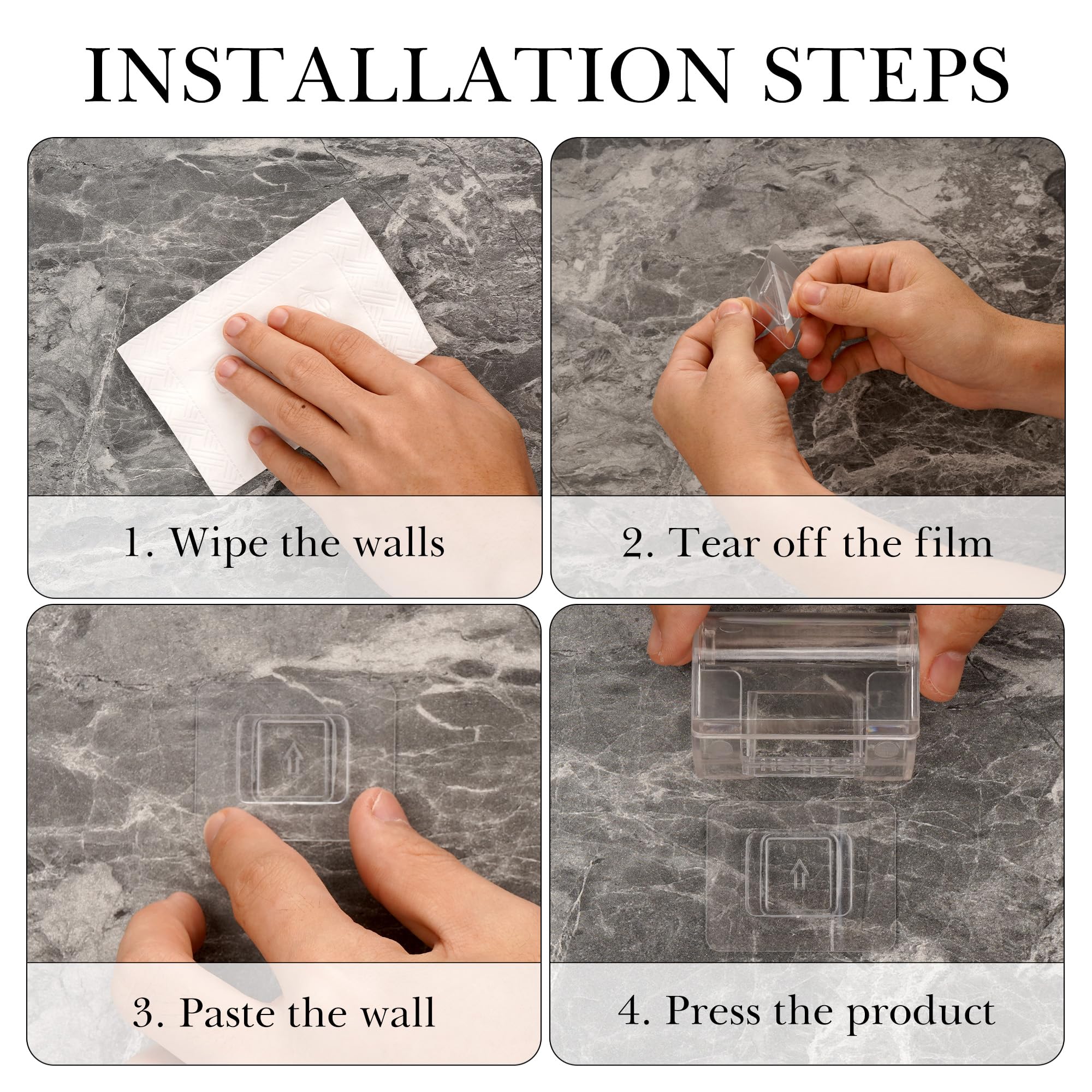 INSTALLATION STEPS

1. Wipe the walls

2. Tear off the film

3. Paste the wall

4. Press the product